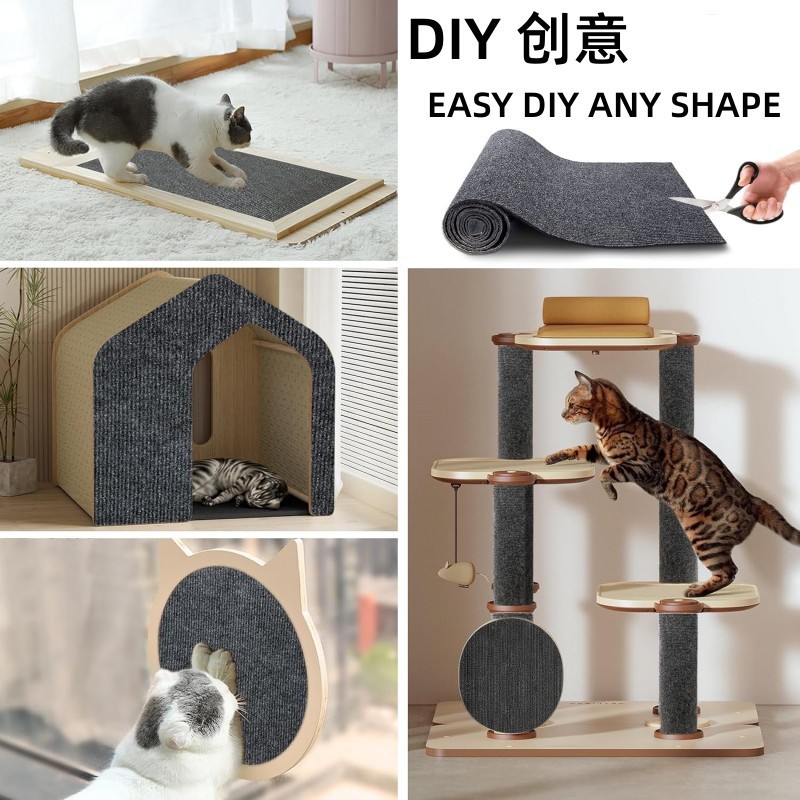 DIY 创意

EASY DIY ANY SHAPE