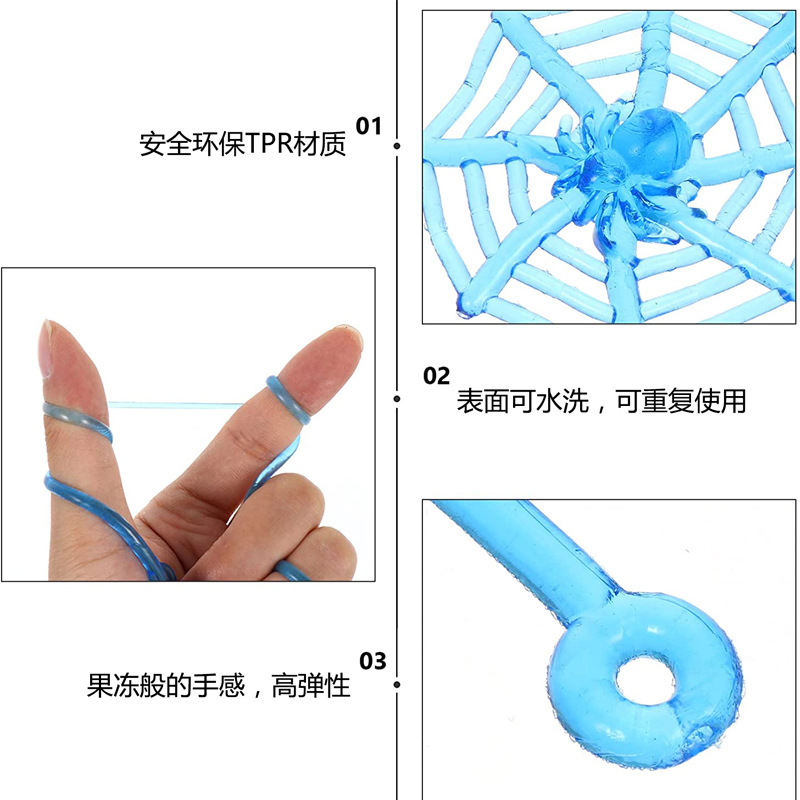 01
安全环保TPR材质

02
表面可水洗，可重复使用

03
果冻般的手感，高弹性