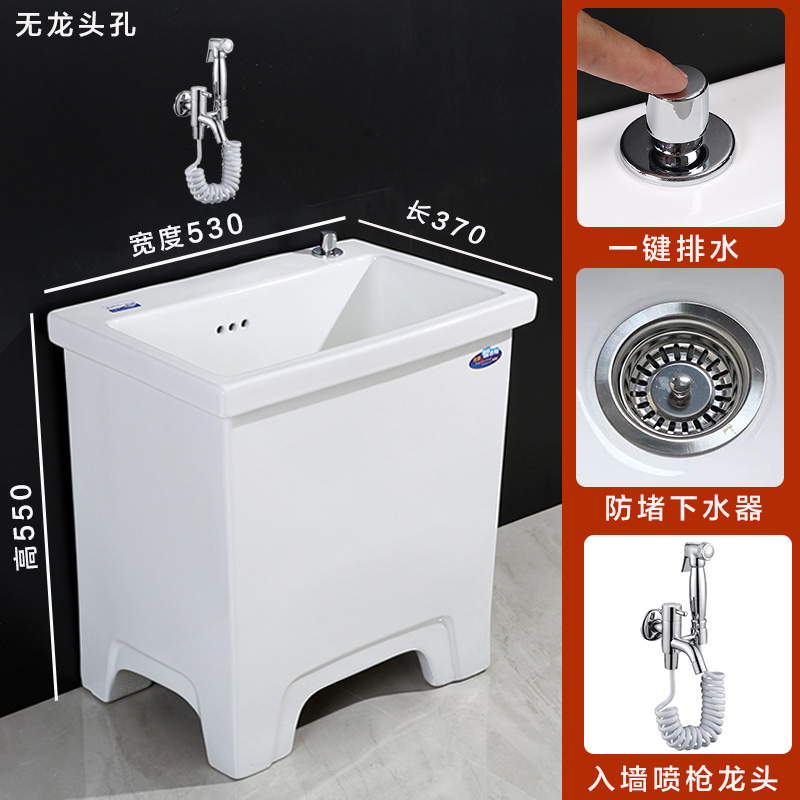 无龙头孔

宽度530

长370

高550

一键排水

防堵下水器

入墙喷枪龙头