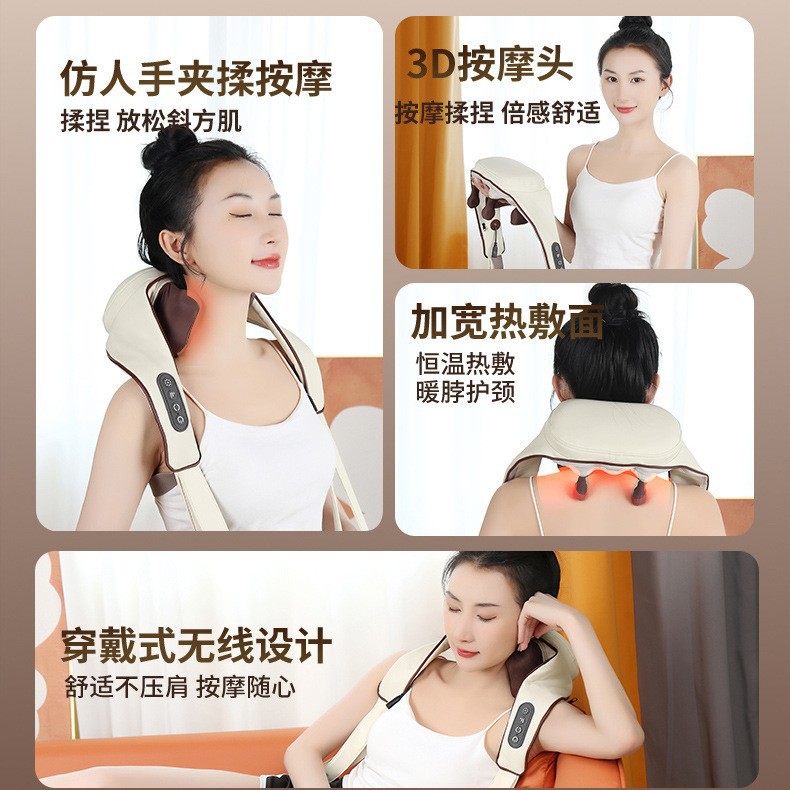 仿人手夹揉按摩
揉捏 放松斜方肌

3D按摩头
按摩揉捏 倍感舒适

加宽热敷面
恒温热敷
暖脖护颈

穿戴式无线设计
舒适不压肩 按摩随心