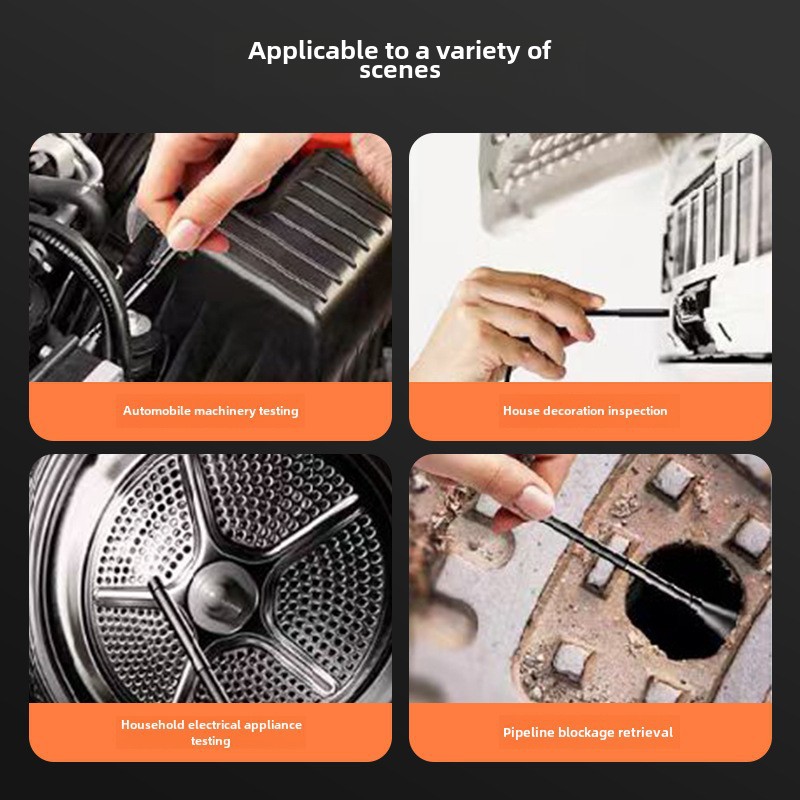 Applicable to a variety of scenes

Automobile machinery testing

House decoration inspection

Household electrical appliance testing

Pipeline blockage retrieval