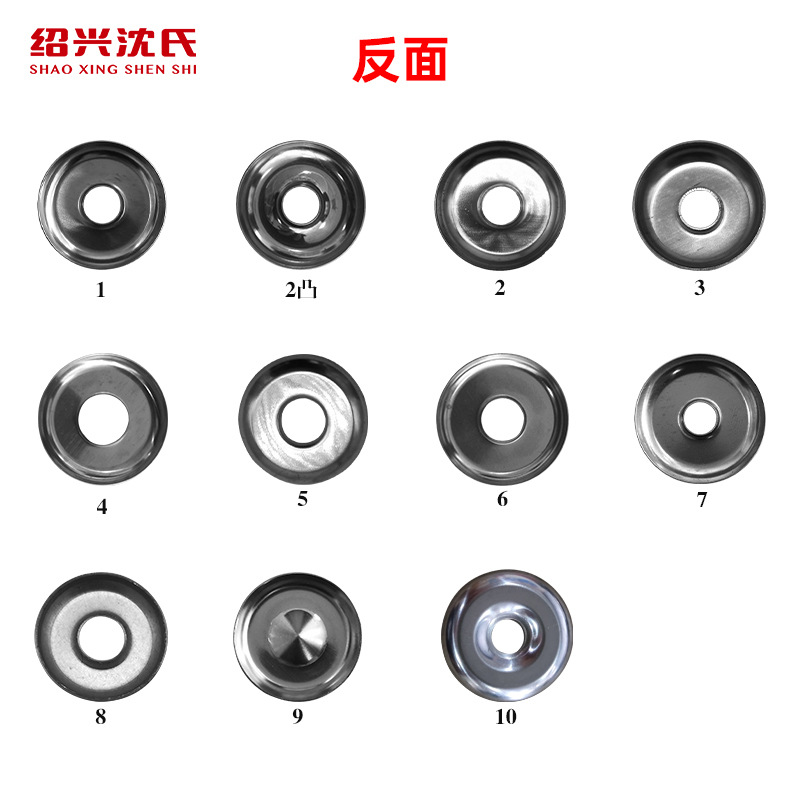 绍兴沈氏
SHAO XING SHEN SHI

反面

1
2凸
2
3
4
5
6
7
8
9
10