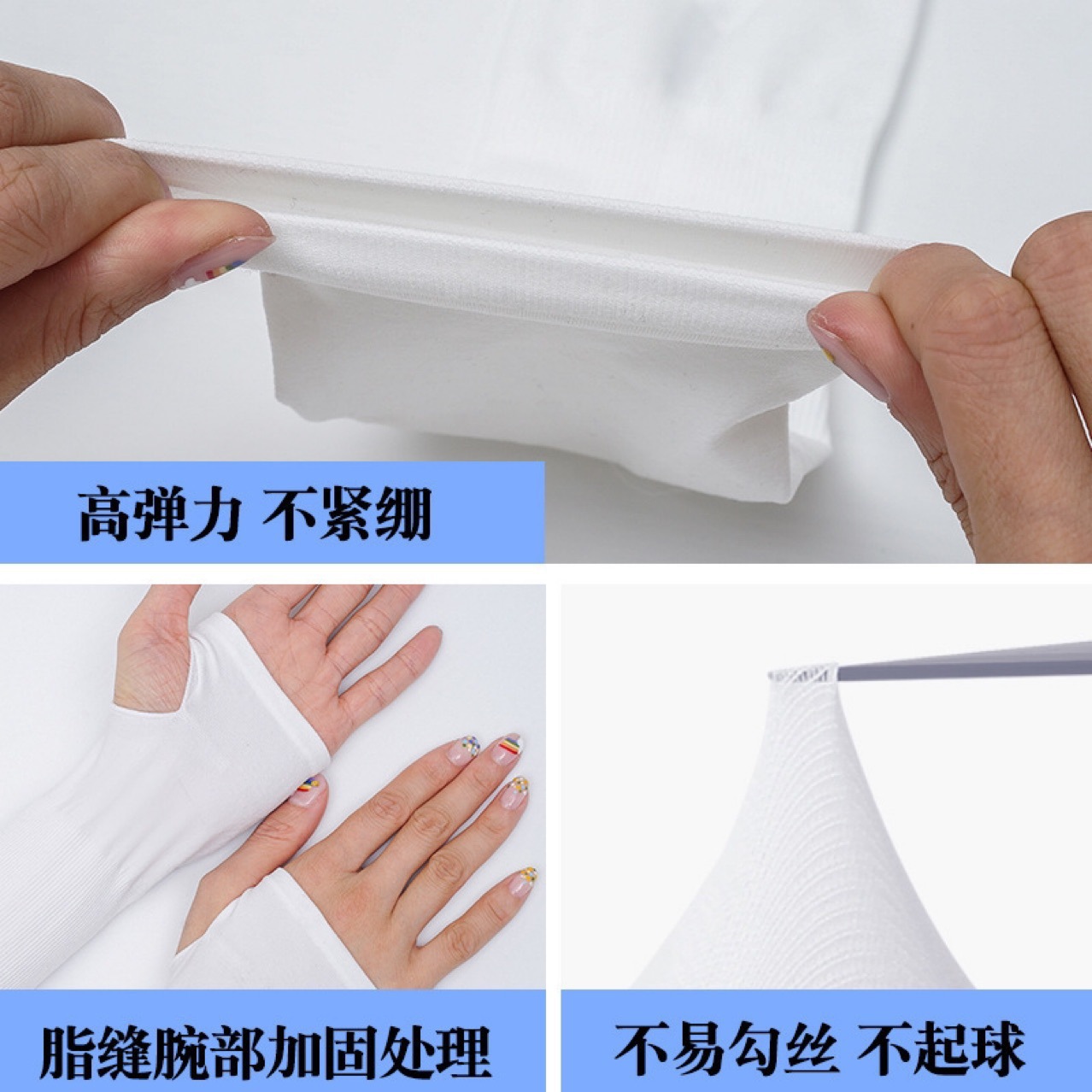 高弹力 不紧绷

脂缝腕部加固处理

不易勾丝 不起球