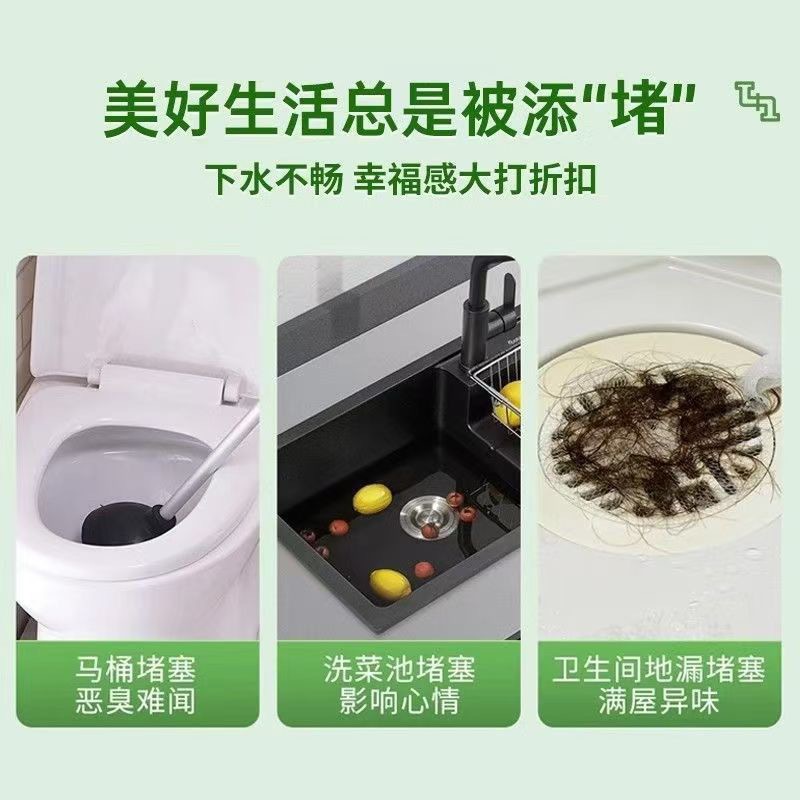 美好生活总是被添“堵”

下水不畅 幸福感大打折扣

马桶堵塞
恶臭难闻

洗菜池堵塞
影响心情

卫生间地漏堵塞
满屋异味