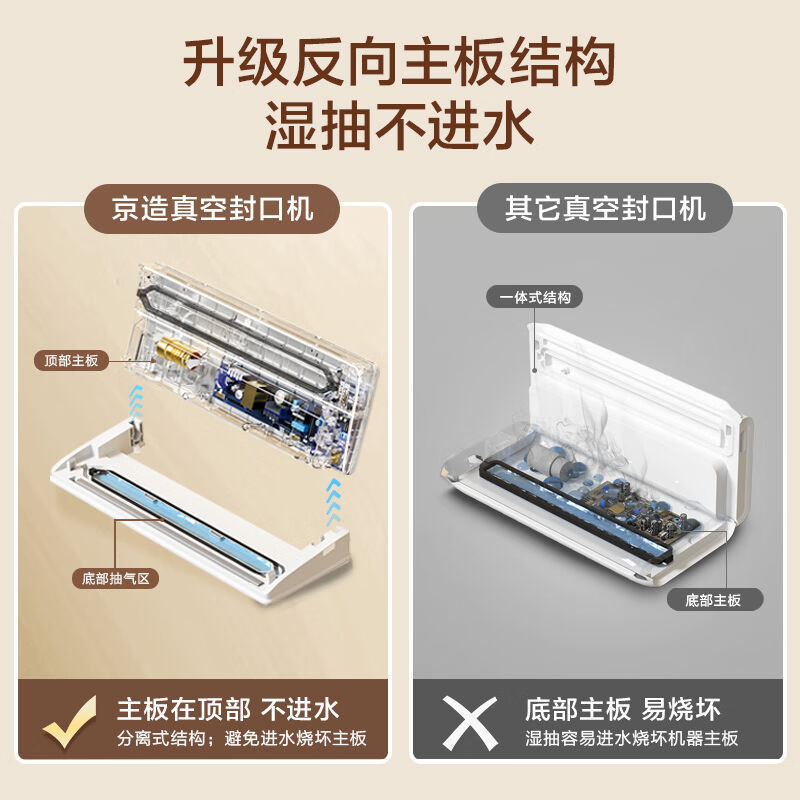 升级反向主板结构
湿抽不进水

京造真空封口机

顶部主板

底部抽气区

主板在顶部 不进水
分离式结构；避免进水烧坏主板

其它真空封口机

一体式结构

底部主板

底部主板 易烧坏
湿抽容易进水烧坏机器主板