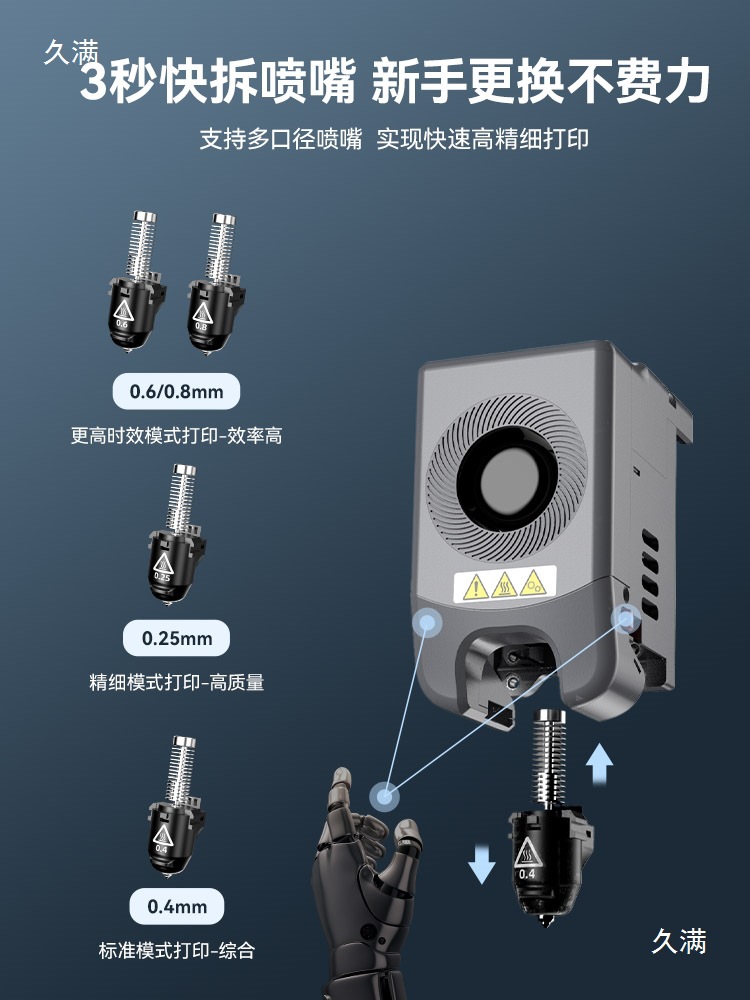 久满
3秒快拆喷嘴 新手更换不费力

支持多口径喷嘴 实现快速高精细打印

0.6 0.8

0.6/0.8mm

更高时效模式打印-效率高

0.25

0.25mm

精细模式打印-高质量

0.4

0.4mm

标准模式打印-综合

0.4

久满