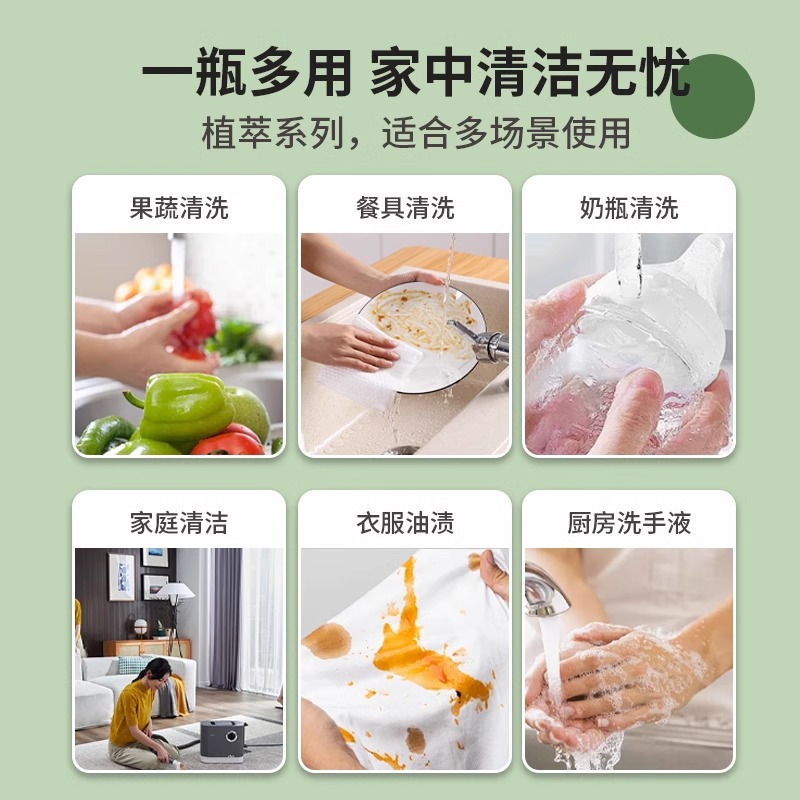 一瓶多用 家中清洁无忧
植萃系列，适合多场景使用

果蔬清洗

餐具清洗

奶瓶清洗

家庭清洁

衣服油渍

厨房洗手液