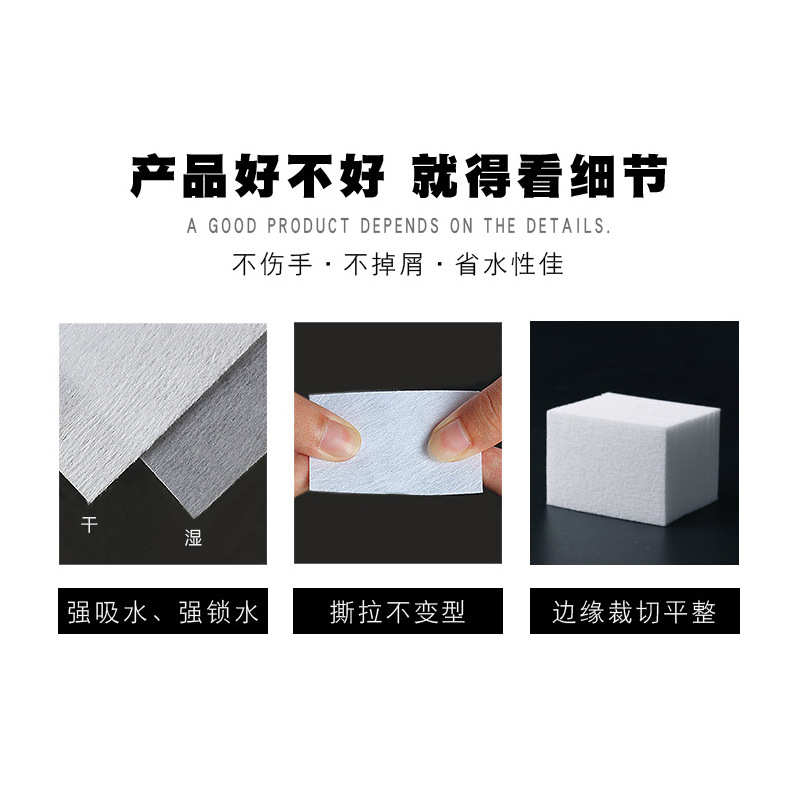 产品好不好 就得看细节

A GOOD PRODUCT DEPENDS ON THE DETAILS.

不伤手 · 不掉屑 · 省水性佳

干

湿

强吸水、强锁水

撕拉不变型

边缘裁切平整