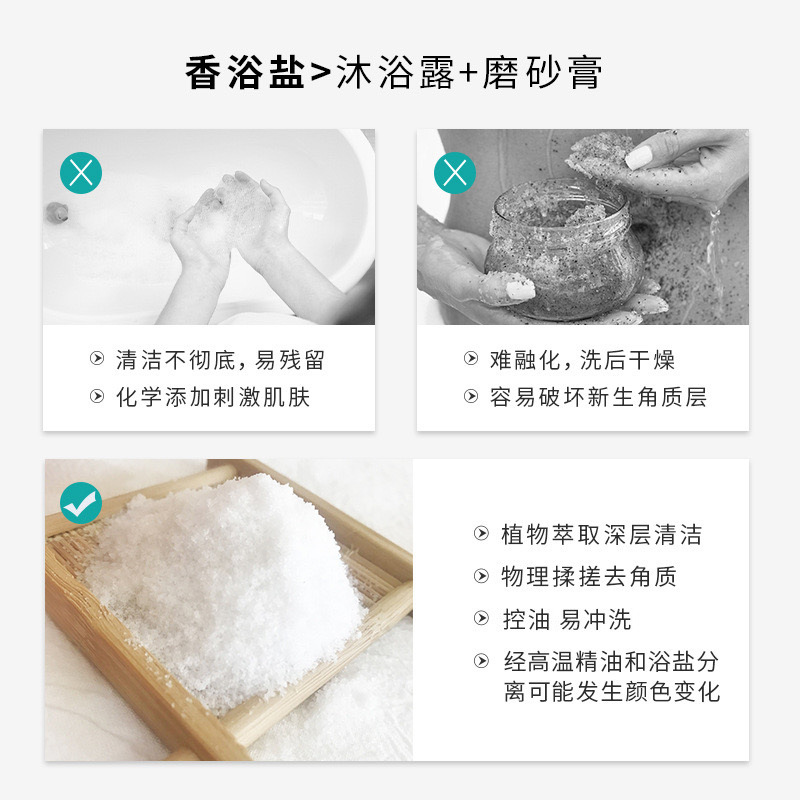 香浴盐>沐浴露+磨砂膏

清洁不彻底，易残留
化学添加刺激肌肤

难融化，洗后干燥
容易破坏新生角质层

植物萃取深层清洁
物理揉搓去角质
控油 易冲洗
经高温精油和浴盐分离可能发生颜色变化