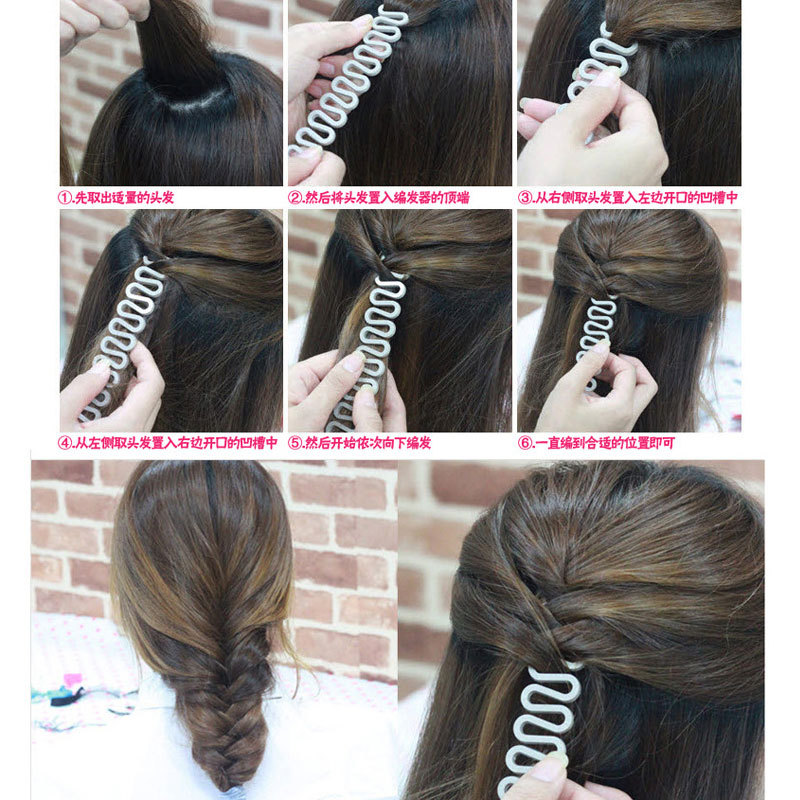 ①.先取出适量的头发

②.然后将头发置入编发器的顶端

③.从右侧取头发置入左边开口的凹槽中

④.从左侧取头发置入右边开口的凹槽中

⑤.然后开始依次向下编发

⑥.一直编到合适的位置即可