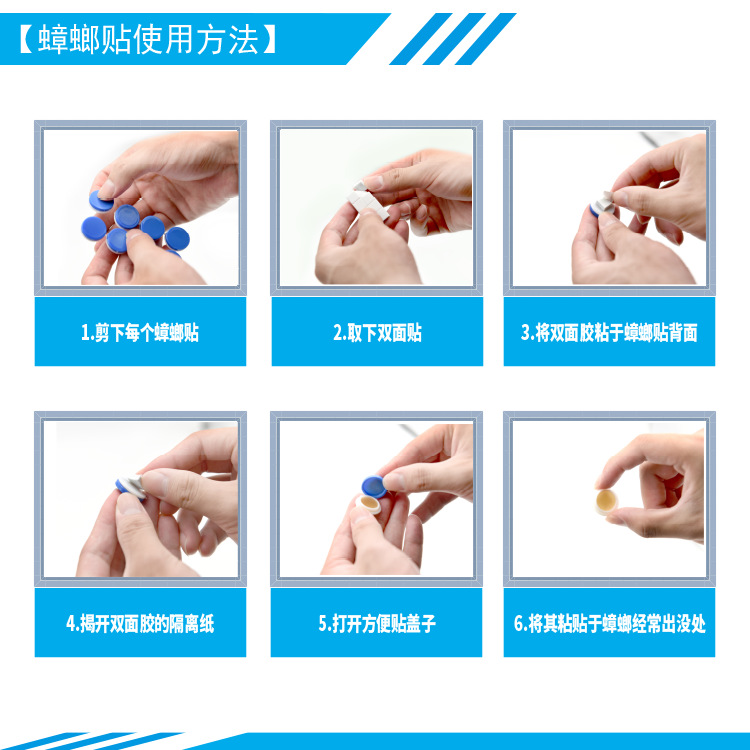 【蟑螂贴使用方法】

1.剪下每个蟑螂贴

2.取下双面贴

3.将双面胶粘于蟑螂贴背面

4.揭开双面胶的隔离纸

5.打开方便贴盖子

6.将其粘贴于蟑螂经常出没处