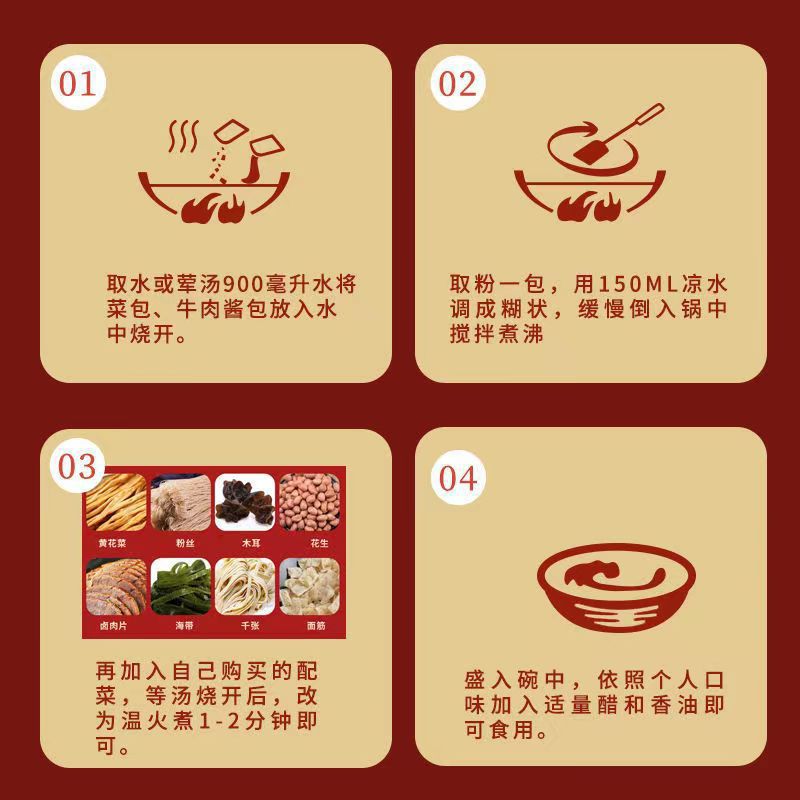 01

取水或荤汤900毫升水将菜包、牛肉酱包放入水中烧开。

02

取粉一包，用150ML凉水调成糊状，缓慢倒入锅中搅拌煮沸

03

黄花菜　粉丝　木耳　花生

卤肉片　海带　千张　面筋

再加入自己购买的配菜，等汤烧开后，改为温火煮1-2分钟即可。

04

盛入碗中，依照个人口味加入适量醋和香油即可食用。