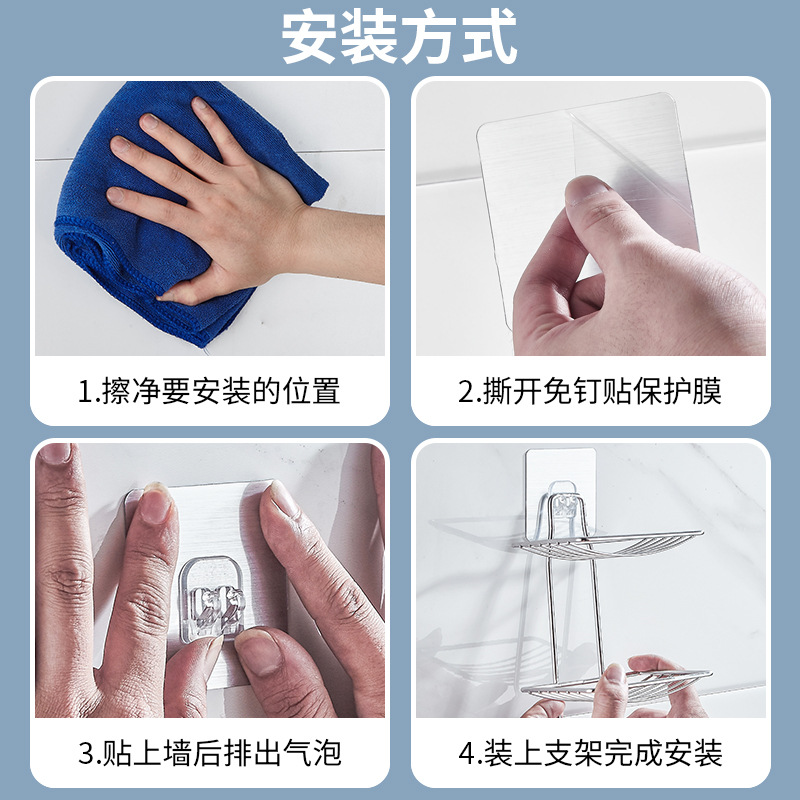 安装方式

1.擦净要安装的位置

2.撕开免钉贴保护膜

3.贴上墙后排出气泡

4.装上支架完成安装