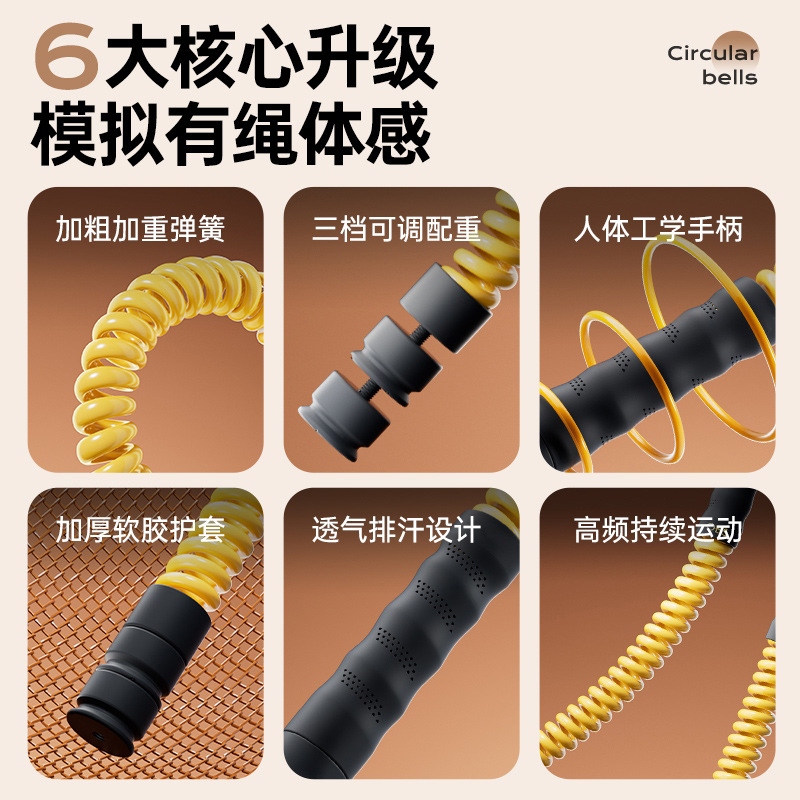 6大核心升级
模拟有绳体感

Circular bells

加粗加重弹簧

三档可调配重

人体工学手柄

加厚软胶护套

透气排汗设计

高频持续运动