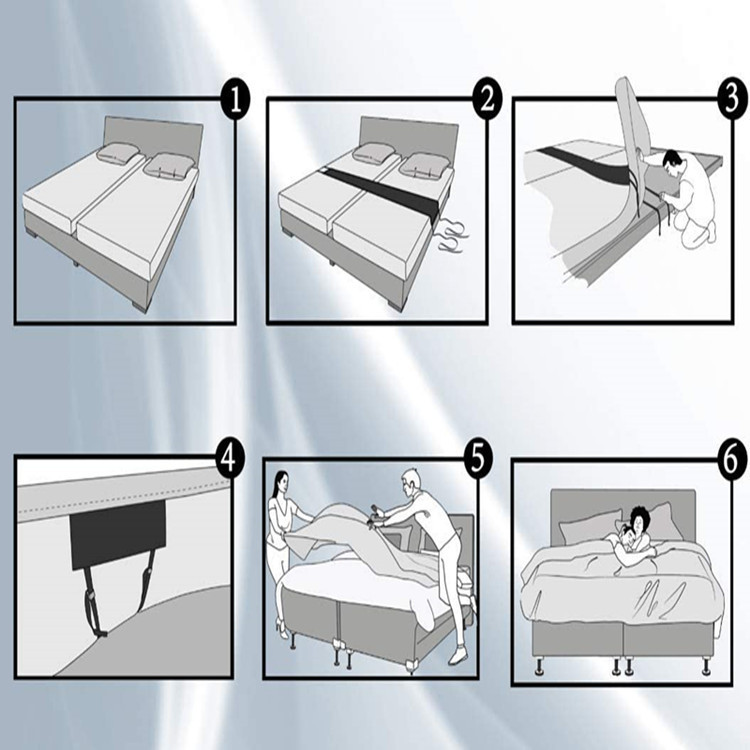 1

2

3

4

5

6