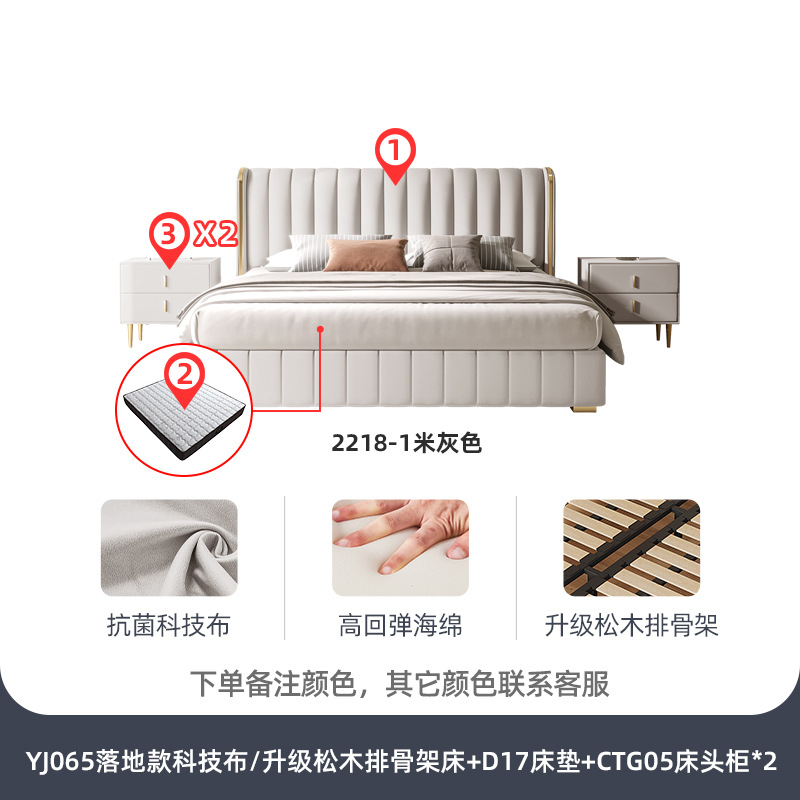 1

3 X2

2

2218-1米灰色

抗菌科技布

高回弹海绵

升级松木排骨架

下单备注颜色，其它颜色联系客服

YJ065落地款科技布/升级松木排骨架床+D17床垫+CTG05床头柜*2