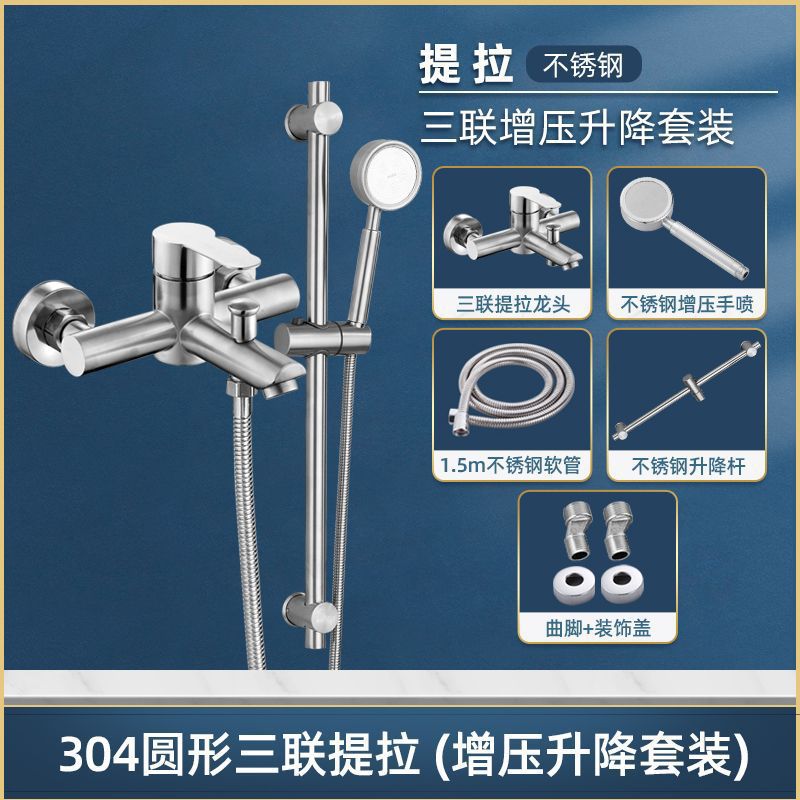 提拉 不锈钢

三联增压升降套装

三联提拉龙头

不锈钢增压手喷

1.5m不锈钢软管

不锈钢升降杆

曲脚+装饰盖

304圆形三联提拉 (增压升降套装)