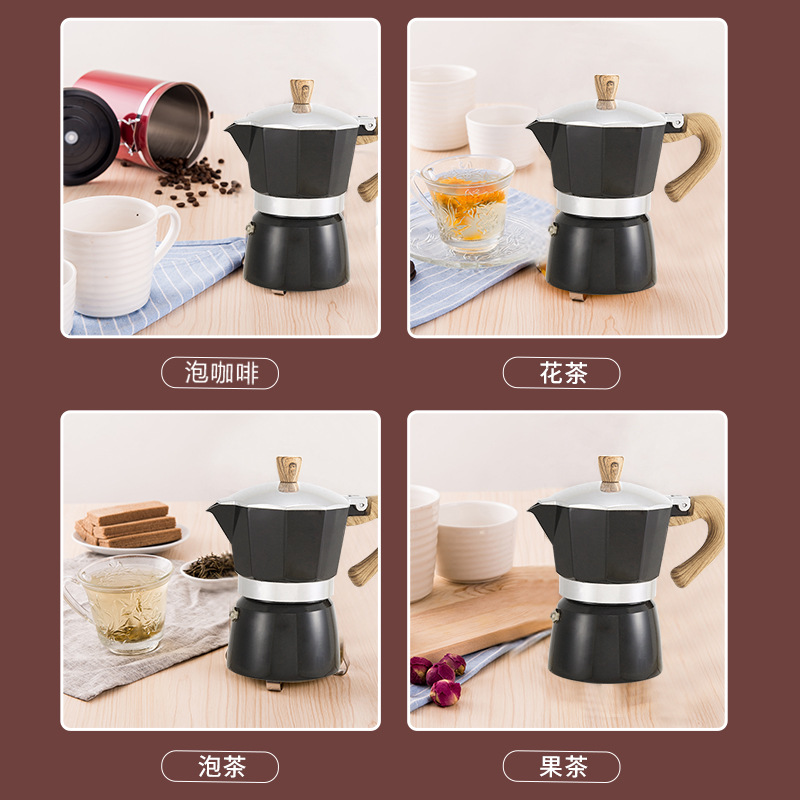 泡咖啡

花茶

泡茶

果茶