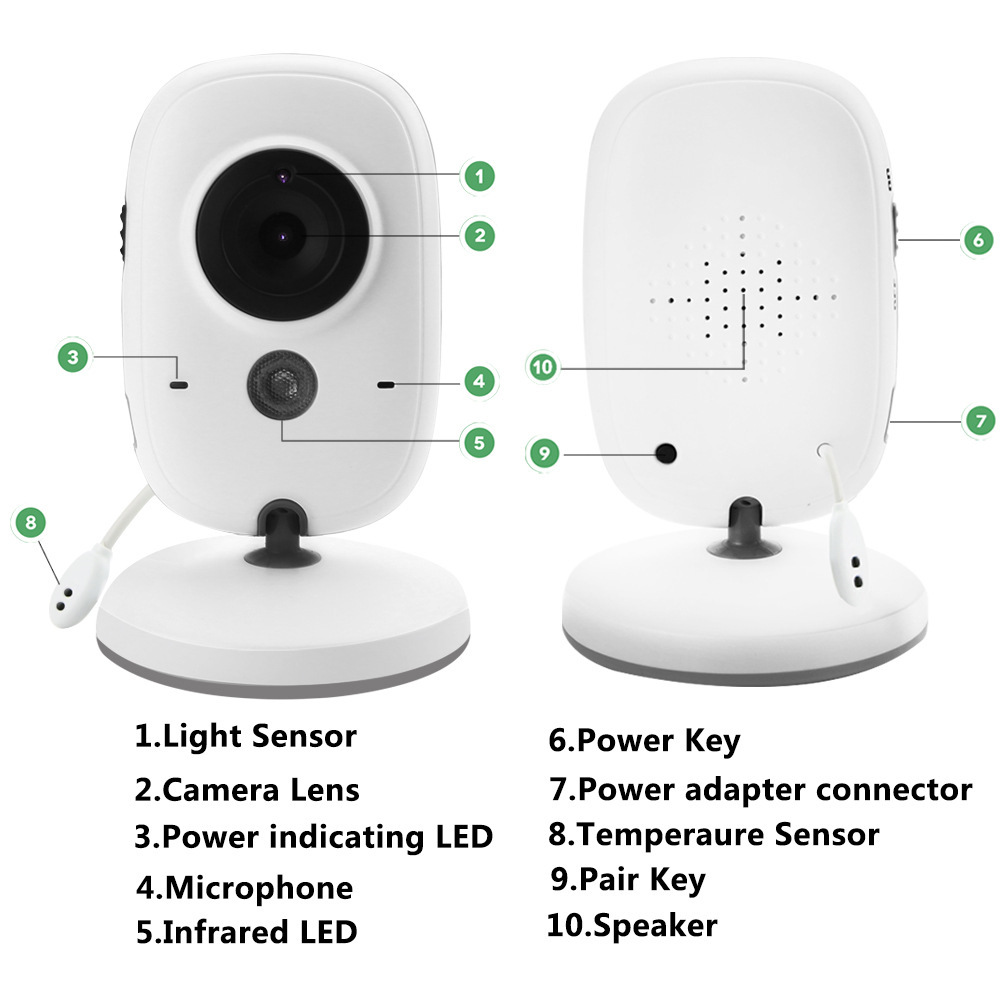 1
2
3
4
5
8
6
10
7
9

1.Light Sensor
2.Camera Lens
3.Power indicating LED
4.Microphone
5.Infrared LED

6.Power Key
7.Power adapter connector
8.Temperaure Sensor
9.Pair Key
10.Speaker