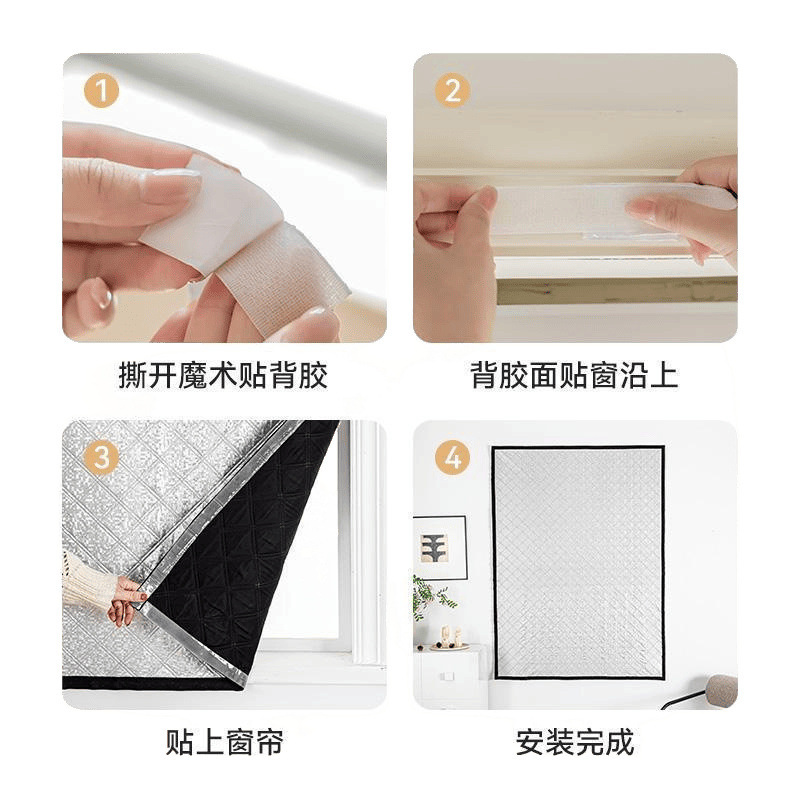 1

撕开魔术贴背胶

2

背胶面贴窗沿上

3

贴上窗帘

4

安装完成