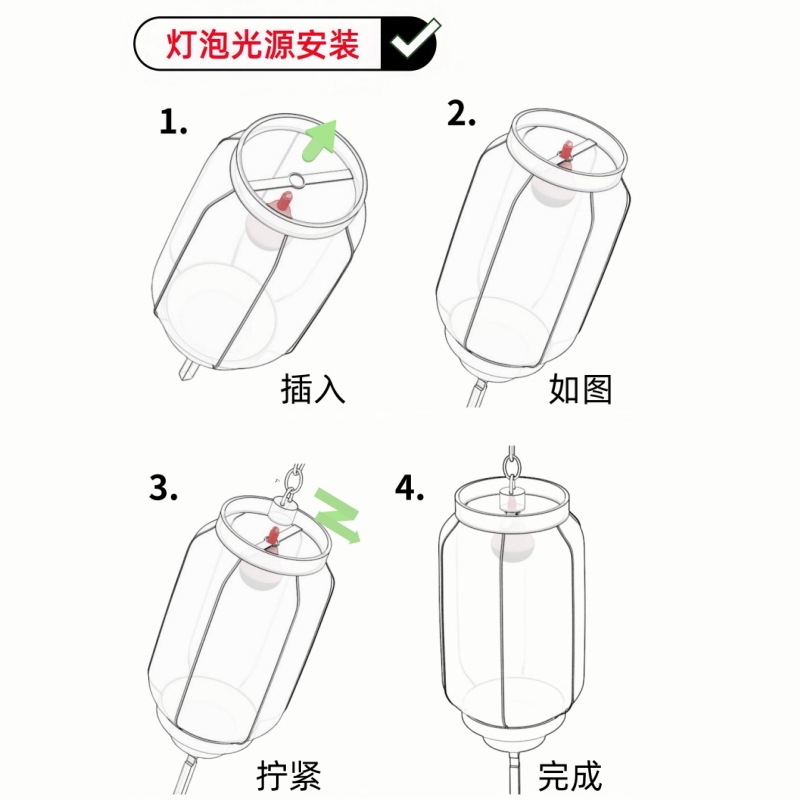 灯泡光源安装

1.
插入

2.
如图

3.
拧紧

4.
完成