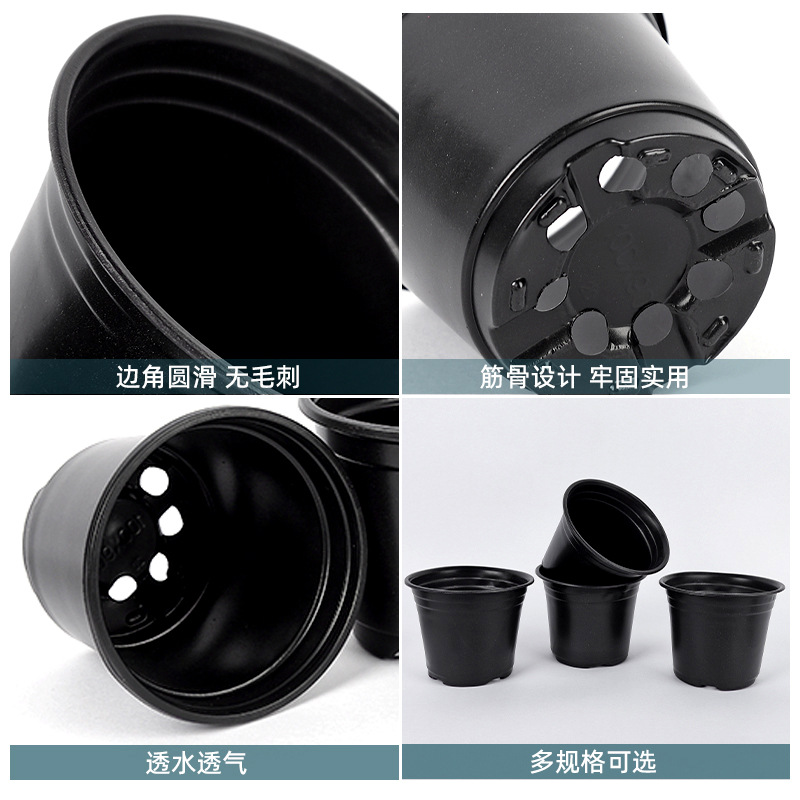 边角圆滑 无毛刺

筋骨设计 牢固实用

透水透气

多规格可选