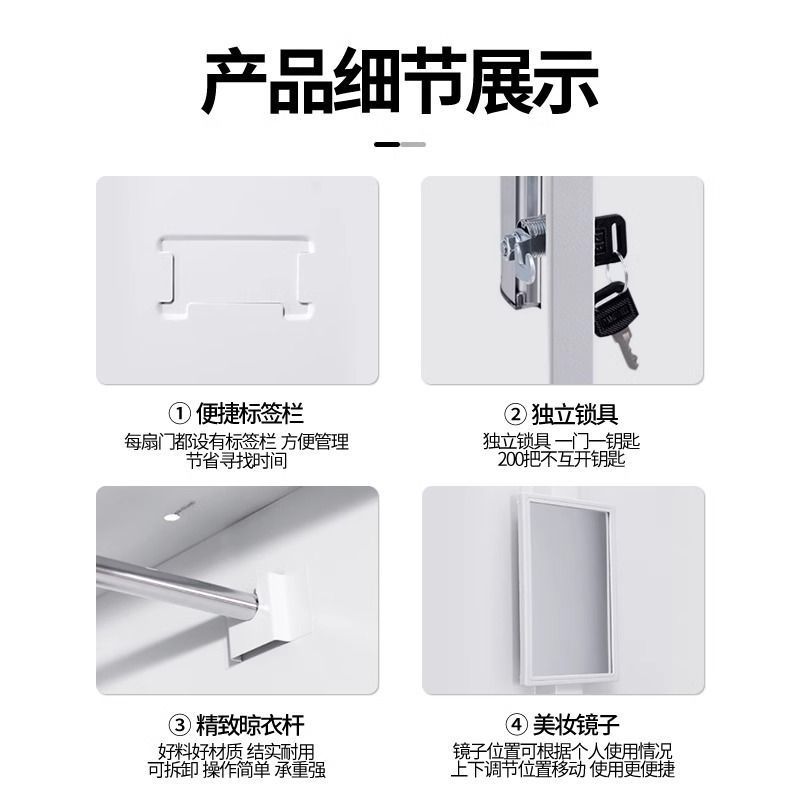 产品细节展示

① 便捷标签栏
每扇门都设有标签栏 方便管理
节省寻找时间

② 独立锁具
独立锁具 一门一钥匙
200把不互开钥匙

③ 精致晾衣杆
好料好材质 结实耐用
可拆卸 操作简单 承重强

④ 美妆镜子
镜子位置可根据个人使用情况
上下调节位置移动 使用更便捷