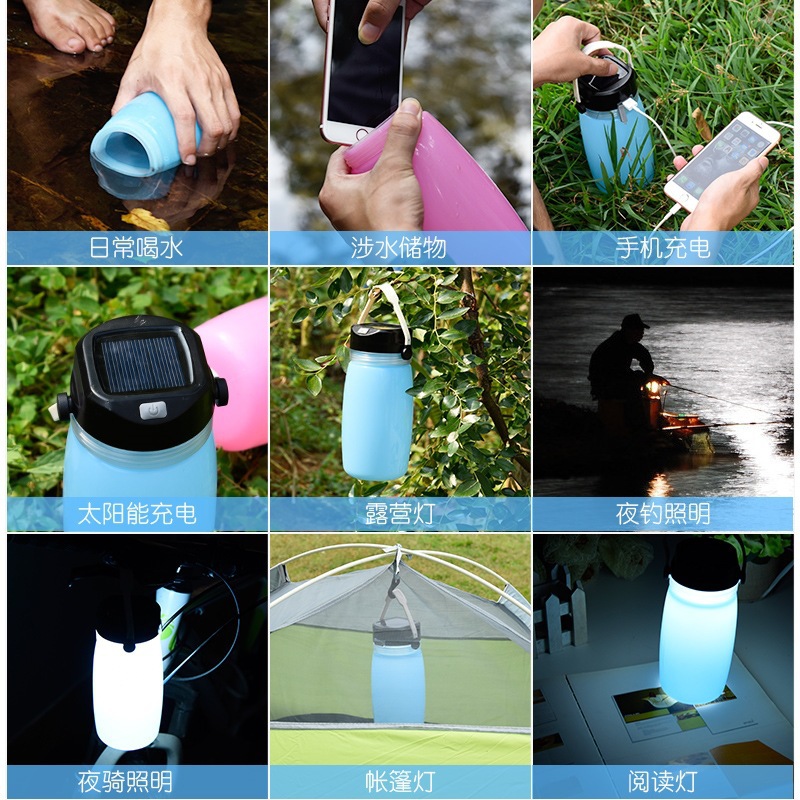 日常喝水

涉水储物

手机充电

太阳能充电

露营灯

夜钓照明

夜骑照明

帐篷灯

阅读灯