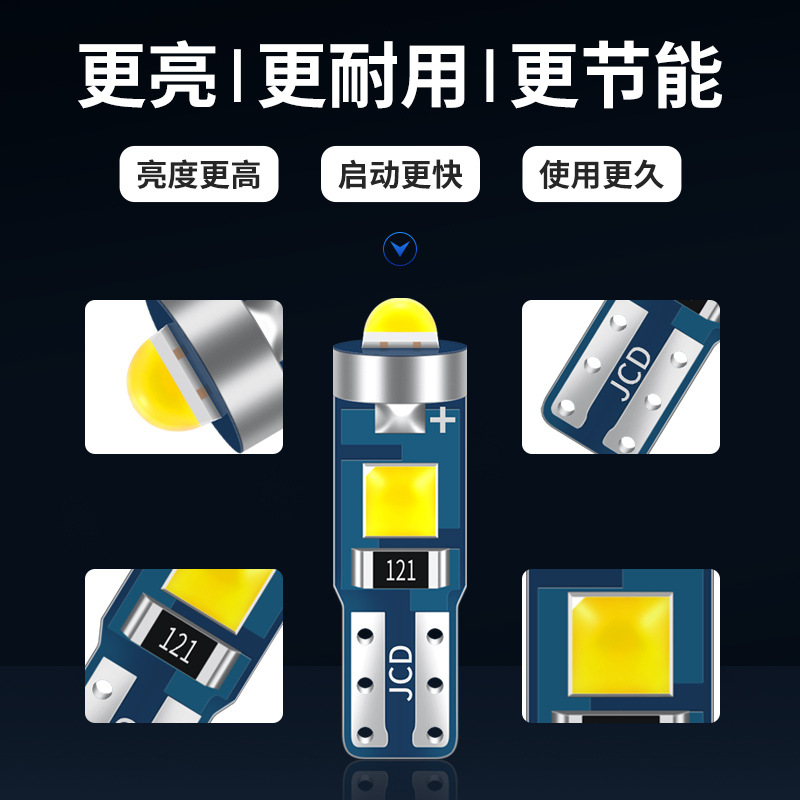 更亮 | 更耐用 | 更节能

亮度更高

启动更快

使用更久

JCD

+

121

JCD

121