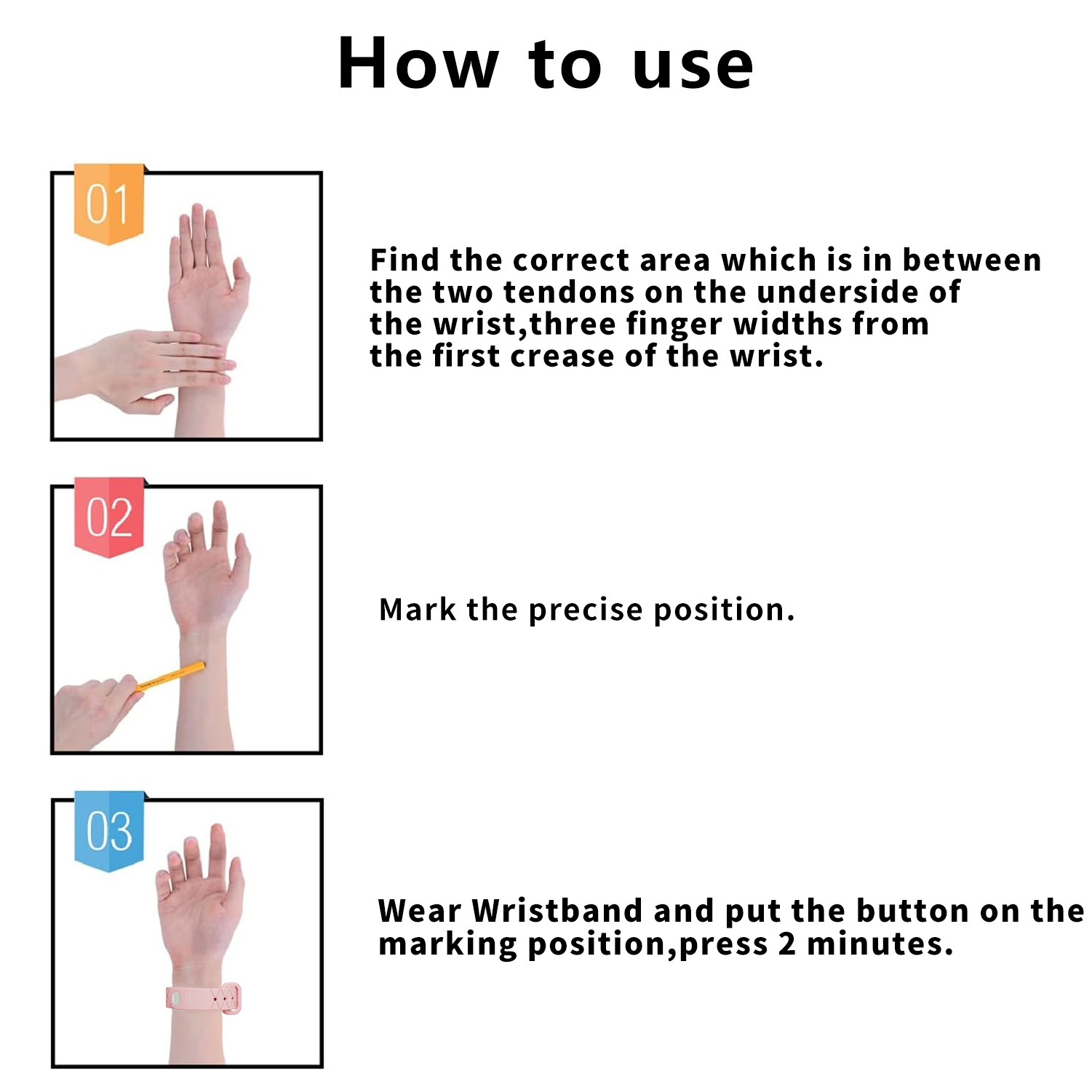 How to use

01

Find the correct area which is in between the two tendons on the underside of the wrist,three finger widths from the first crease of the wrist.

02

Mark the precise position.

03

Wear Wristband and put the button on the marking position,press 2 minutes.