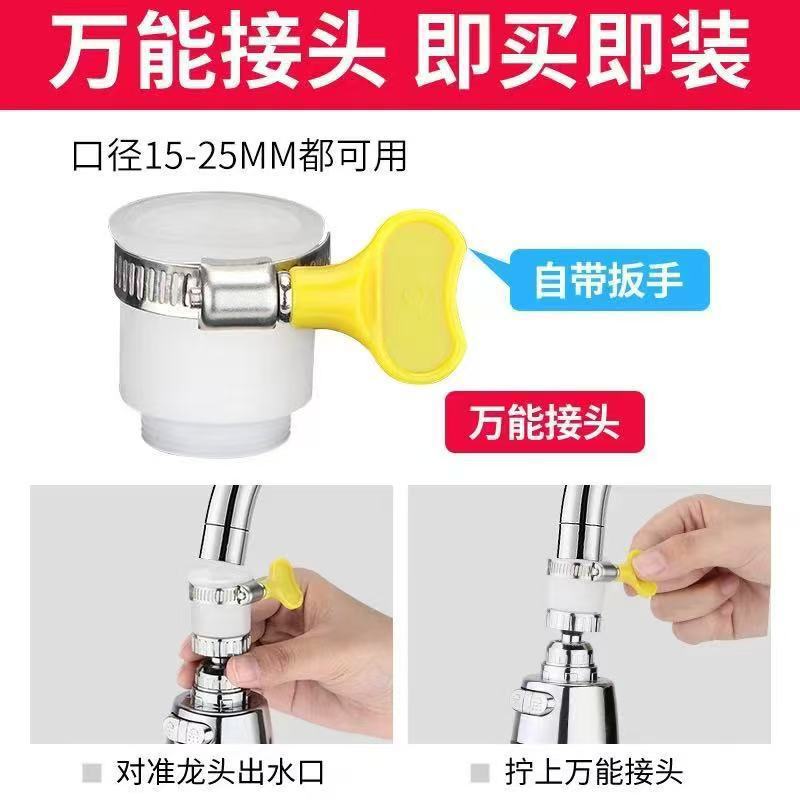 万能接头 即买即装

口径15-25MM都可用

自带扳手

万能接头

对准龙头出水口

拧上万能接头