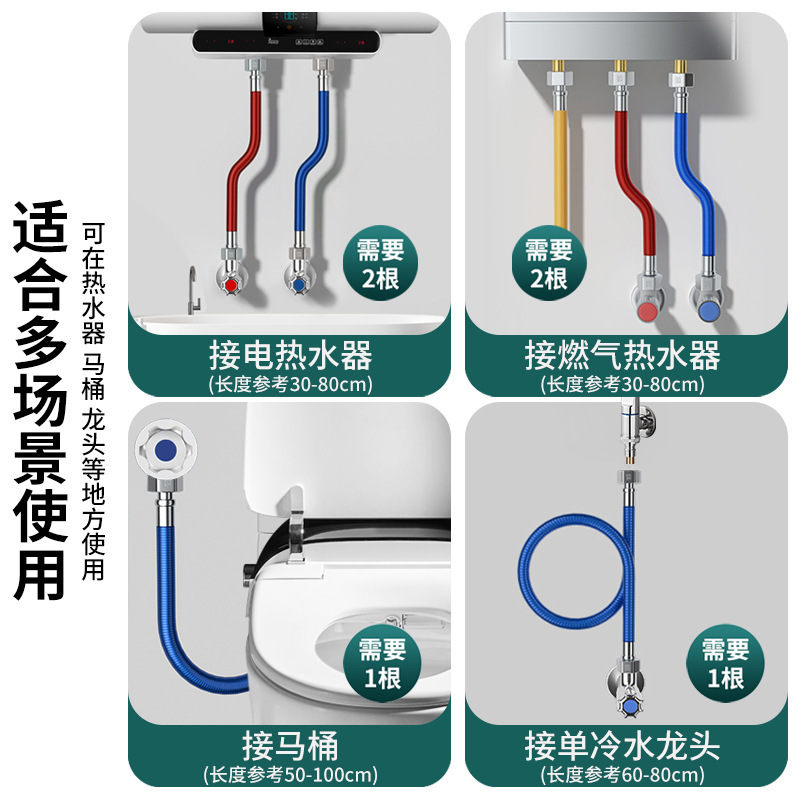 适合多场景使用

可在热水器 马桶 龙头等地方使用

需要
2根

接电热水器
(长度参考30-80cm)

需要
2根

接燃气热水器
(长度参考30-80cm)

需要
1根

接马桶
(长度参考50-100cm)

需要
1根

接单冷水龙头
(长度参考60-80cm)