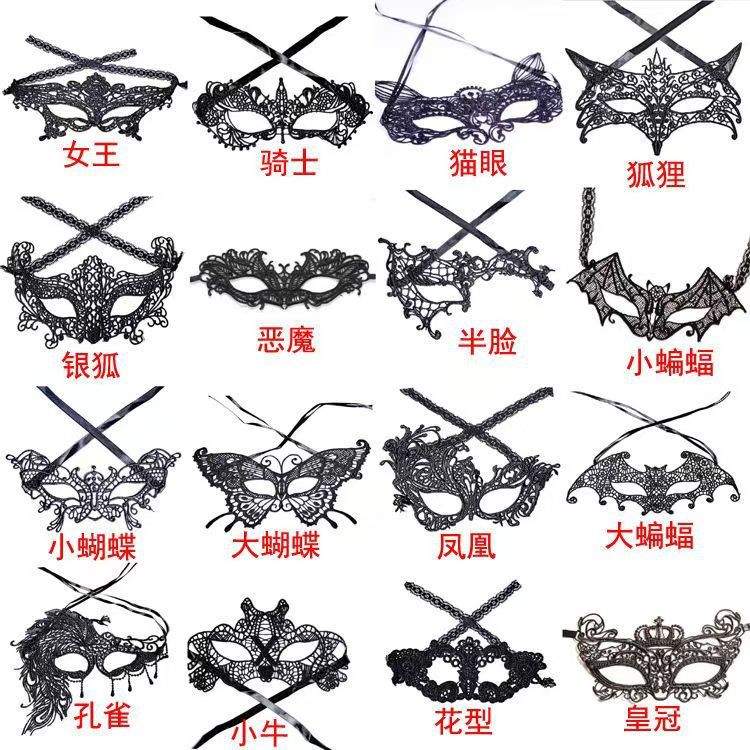 女王
骑士
猫眼
狐狸

银狐
恶魔
半脸
小蝙蝠

小蝴蝶
大蝴蝶
凤凰
大蝙蝠

孔雀
小牛
花型
皇冠