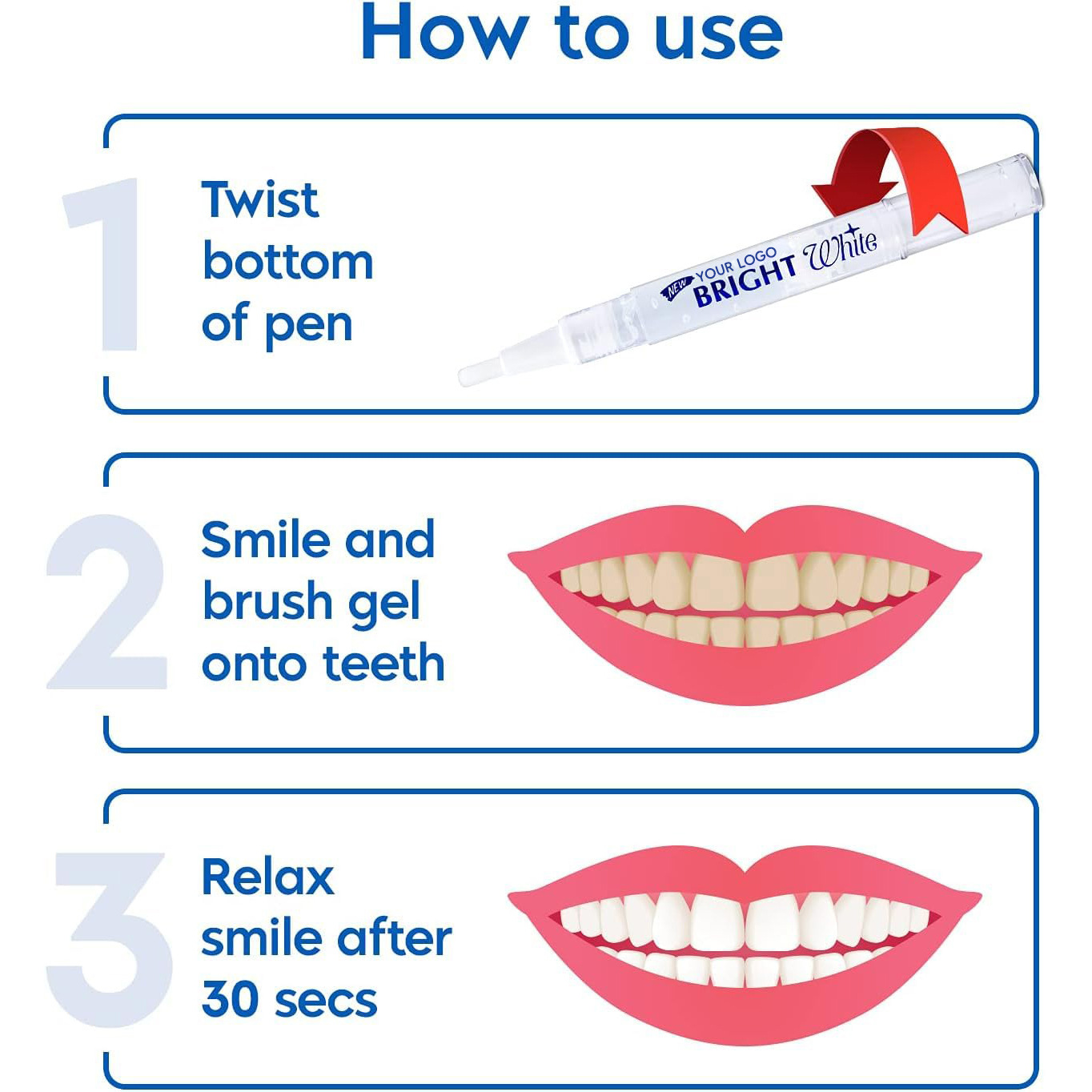 How to use

1

Twist bottom of pen

NEW YOUR LOGO BRIGHT White

2

Smile and brush gel onto teeth

3

Relax smile after 30 secs