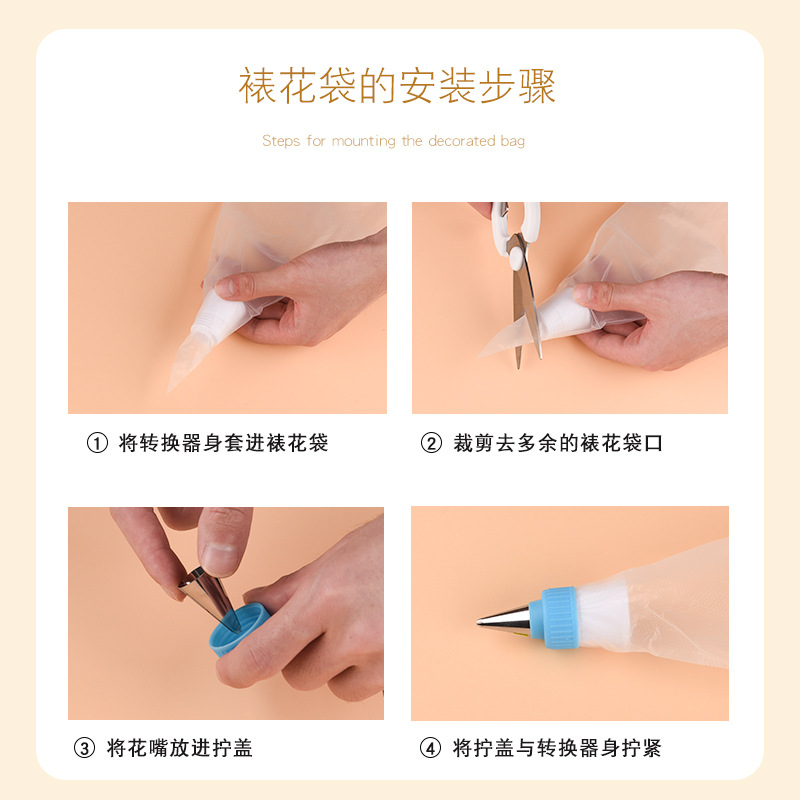 裱花袋的安装步骤

Steps for mounting the decorated bag

① 将转换器身套进裱花袋

② 裁剪去多余的裱花袋口

③ 将花嘴放进拧盖

④ 将拧盖与转换器身拧紧