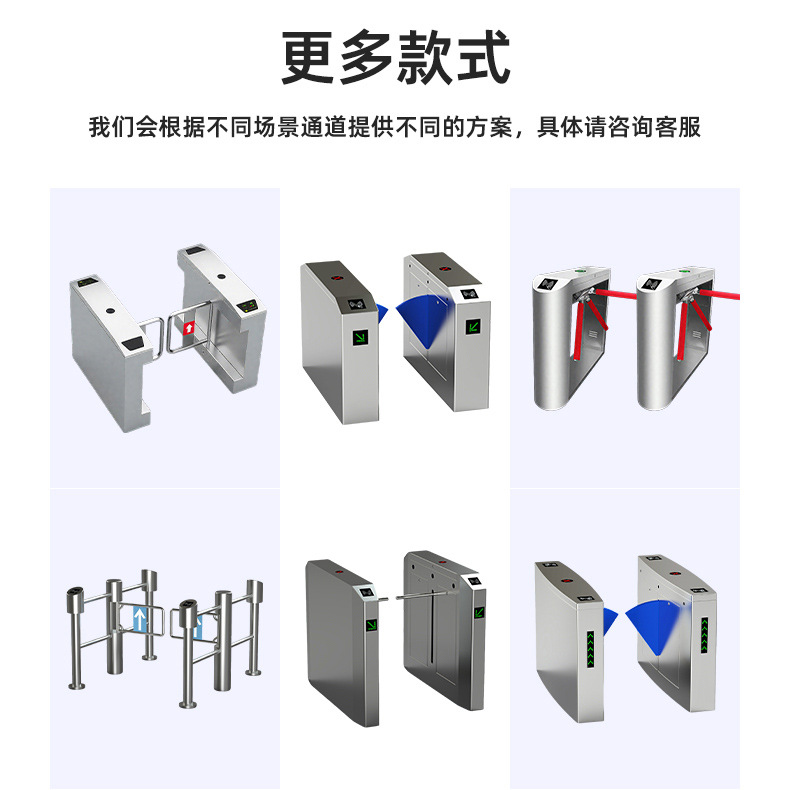 更多款式

我们会根据不同场景通道提供不同的方案，具体请咨询客服