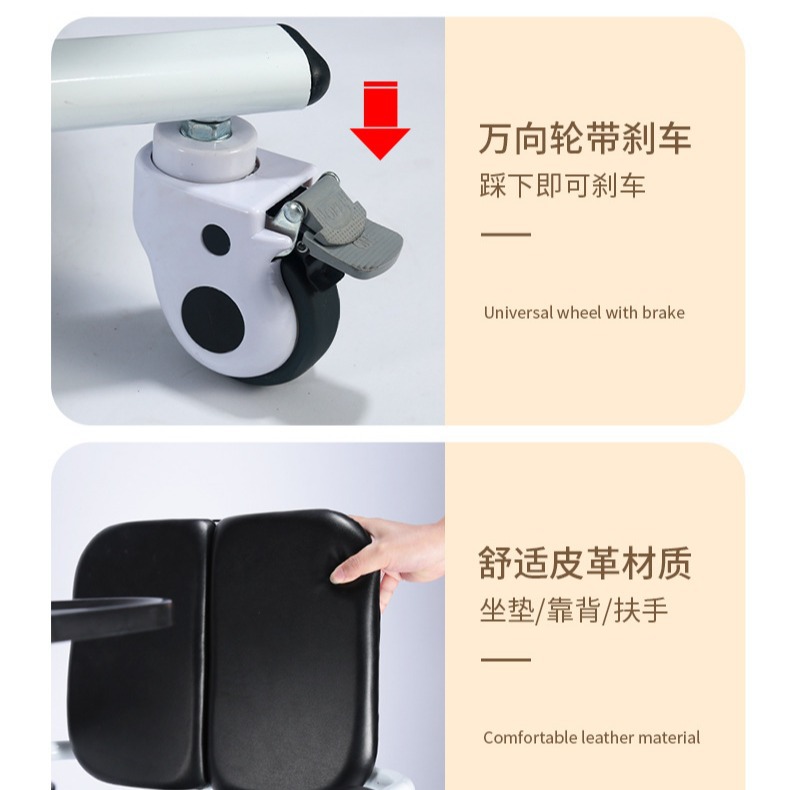 万向轮带刹车
踩下即可刹车

Universal wheel with brake

舒适皮革材质
坐垫/靠背/扶手

Comfortable leather material