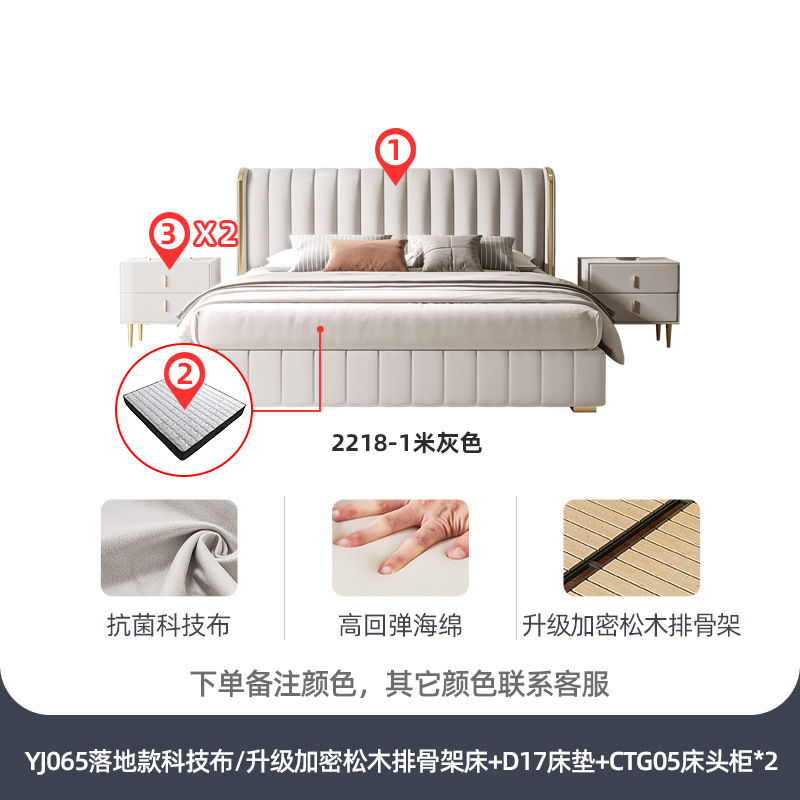 1

3 X2

2

2218-1米灰色

抗菌科技布

高回弹海绵

升级加密松木排骨架

下单备注颜色，其它颜色联系客服

YJ065落地款科技布/升级加密松木排骨架床+D17床垫+CTG05床头柜*2