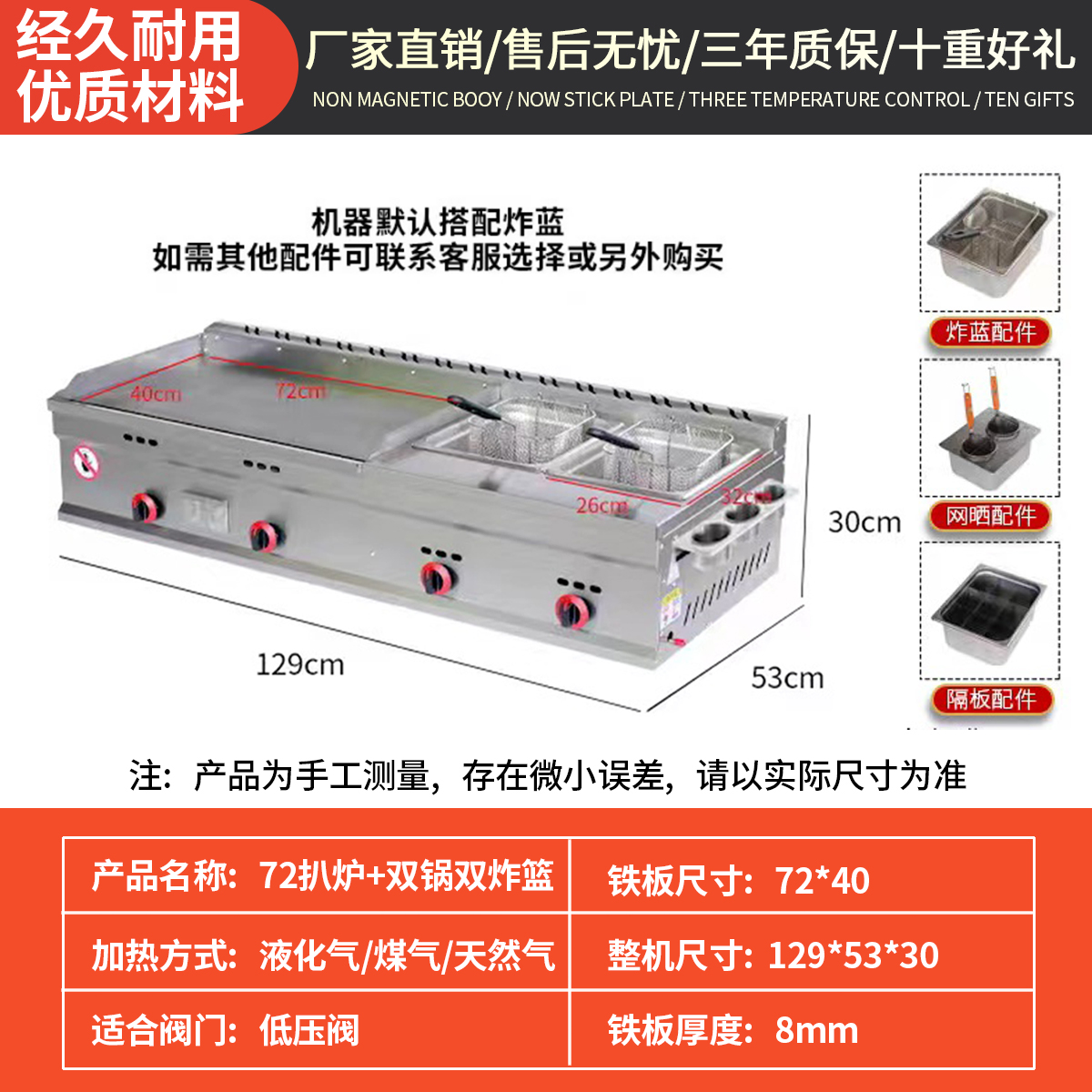 经久耐用
优质材料

厂家直销/售后无忧/三年质保/十重好礼
NON MAGNETIC BOOY / NOW STICK PLATE / THREE TEMPERATURE CONTROL / TEN GIFTS

机器默认搭配炸蓝
如需其他配件可联系客服选择或另外购买

40cm
72cm
26cm
32cm
30cm
129cm
53cm

炸蓝配件
网晒配件
隔板配件

注：产品为手工测量，存在微小误差，请以实际尺寸为准

| 产品名称：72扒炉+双锅双炸篮 | 铁板尺寸：72*40 |
|---|---|
| 加热方式：液化气/煤气/天然气 | 整机尺寸：129*53*30 |
| 适合阀门：低压阀 | 铁板厚度：8mm |