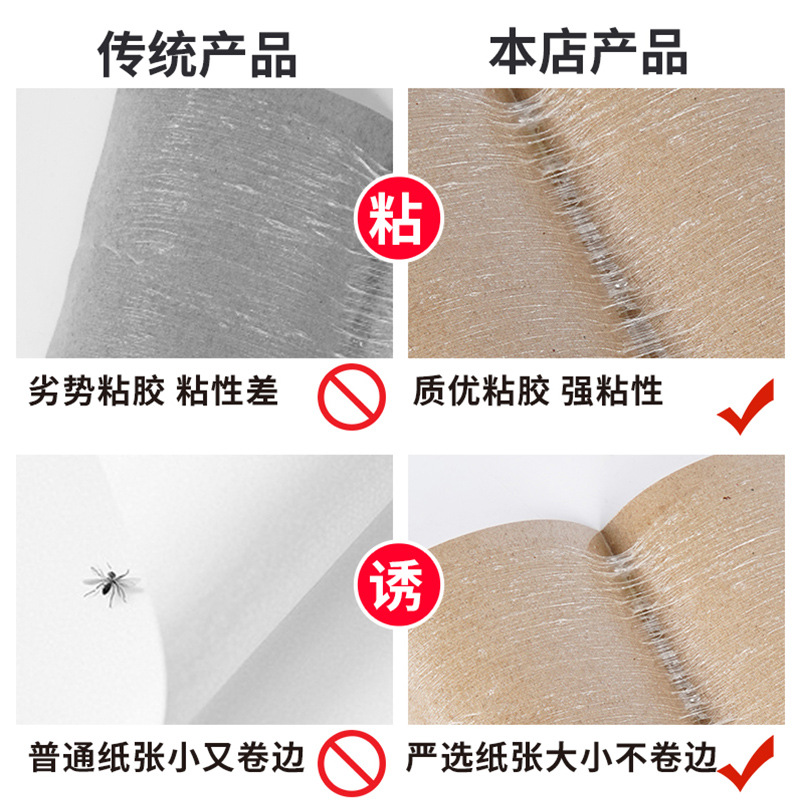 传统产品

本店产品

粘

劣势粘胶 粘性差

质优粘胶 强粘性

诱

普通纸张小又卷边

严选纸张大小不卷边