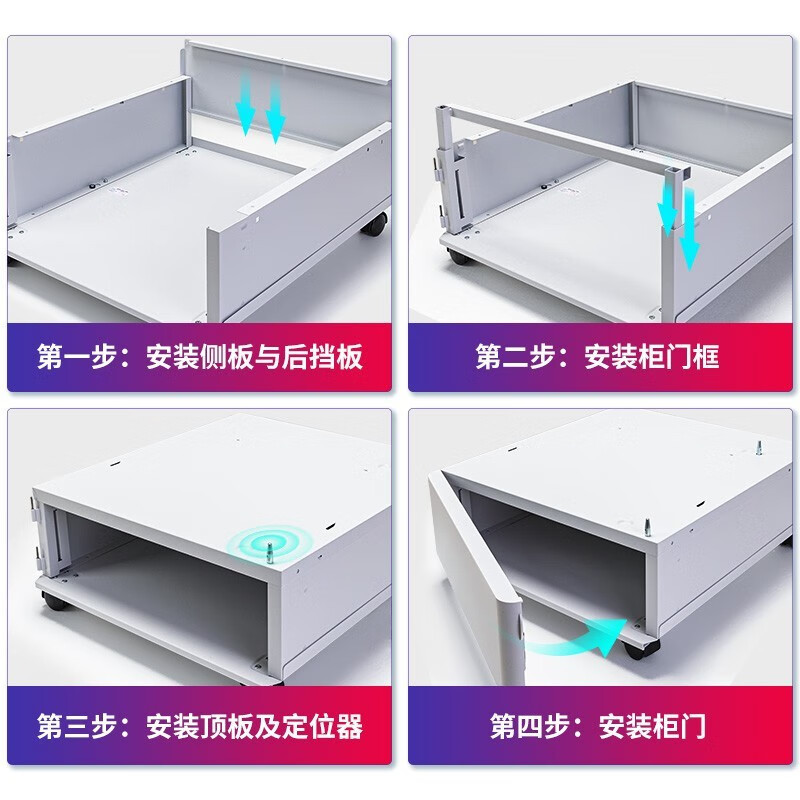 第一步：安装侧板与后挡板

第二步：安装柜门框

第三步：安装顶板及定位器

第四步：安装柜门