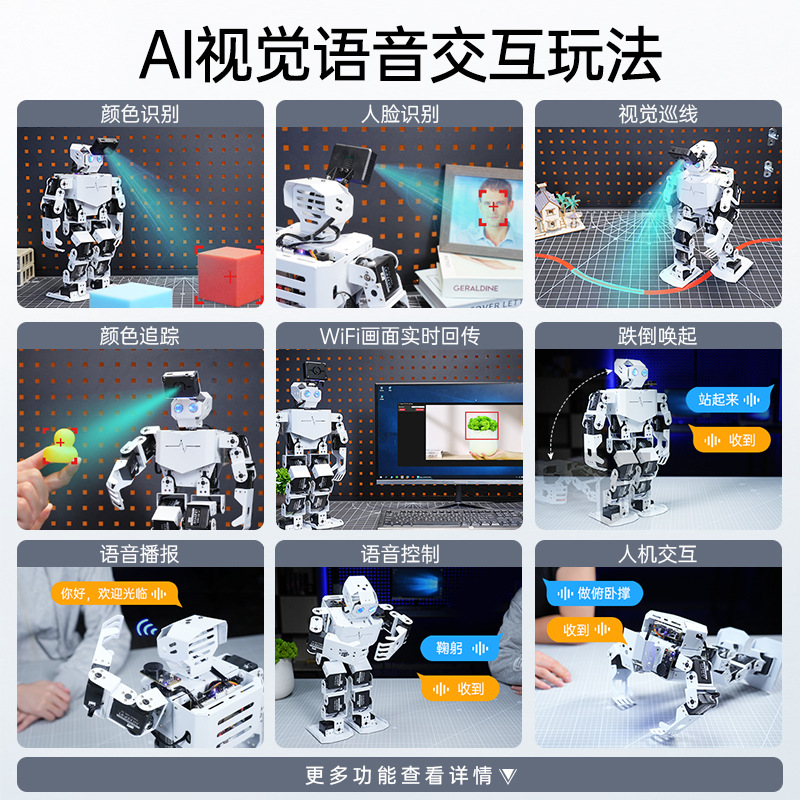 AI视觉语音交互玩法

颜色识别

人脸识别

GERALDINE

视觉巡线

颜色追踪

WiFi画面实时回传

跌倒唤起

站起来

收到

语音播报

你好，欢迎光临

语音控制

鞠躬

收到

人机交互

做俯卧撑

收到

更多功能查看详情