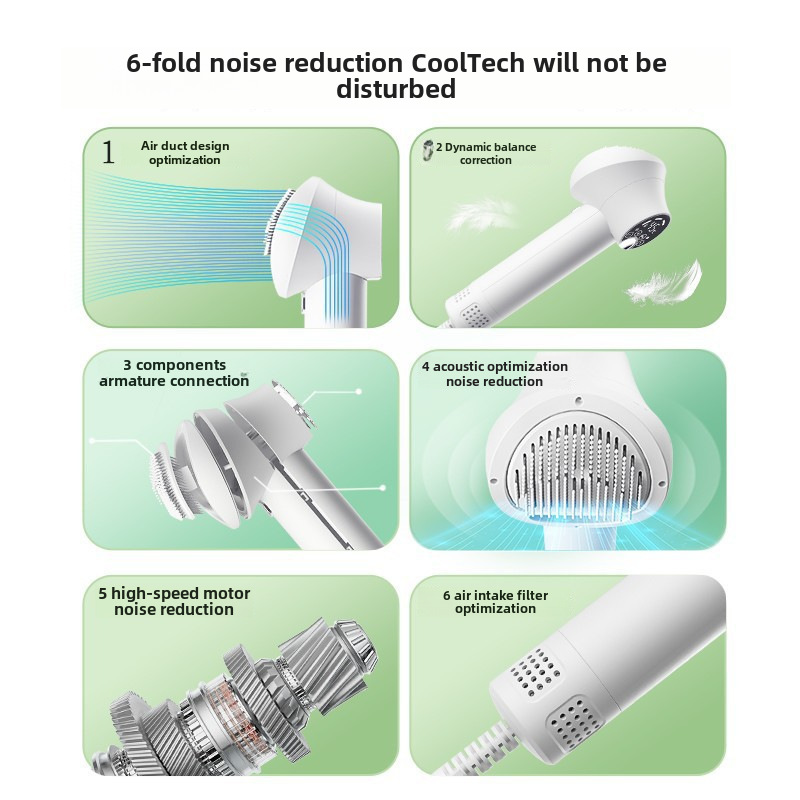 6-fold noise reduction CoolTech will not be disturbed

1 Air duct design optimization

2 Dynamic balance correction

3 components armature connection

4 acoustic optimization noise reduction

5 high-speed motor noise reduction

6 air intake filter optimization