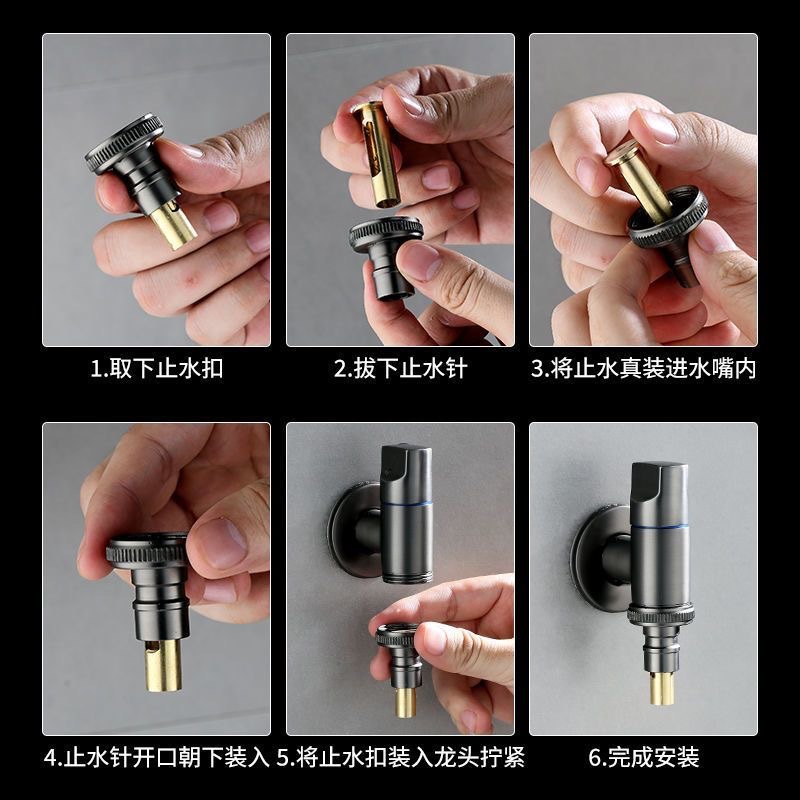 1.取下止水扣

2.拔下止水针

3.将止水真装进水嘴内

4.止水针开口朝下装入

5.将止水扣装入龙头拧紧

6.完成安装