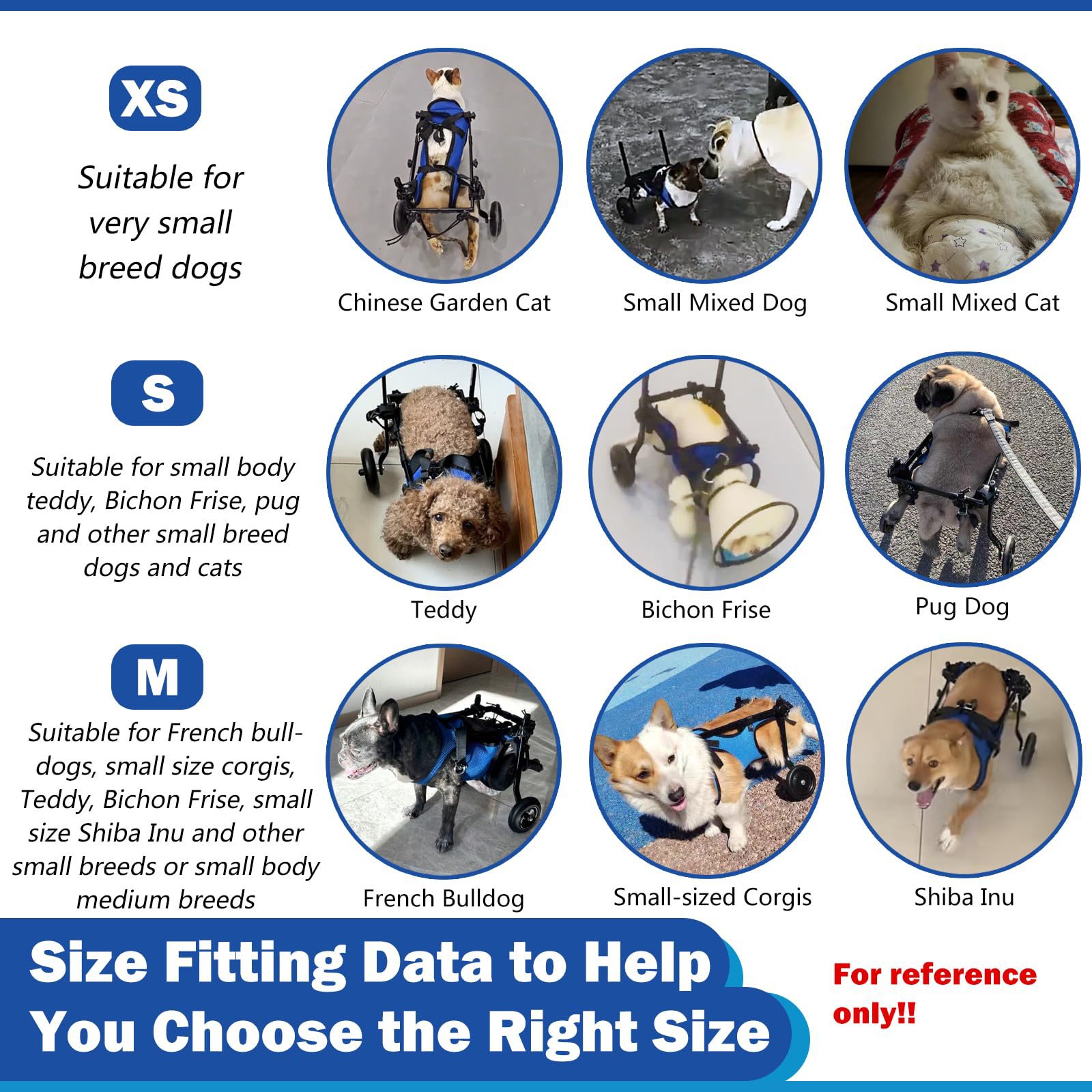 XS

Suitable for very small breed dogs

Chinese Garden Cat

Small Mixed Dog

Small Mixed Cat

S

Suitable for small body teddy, Bichon Frise, pug and other small breed dogs and cats

Teddy

Bichon Frise

Pug Dog

M

Suitable for French bulldogs, small size corgis, Teddy, Bichon Frise, small size Shiba Inu and other small breeds or small body medium breeds

French Bulldog

Small-sized Corgis

Shiba Inu

Size Fitting Data to Help You Choose the Right Size

For reference only!!