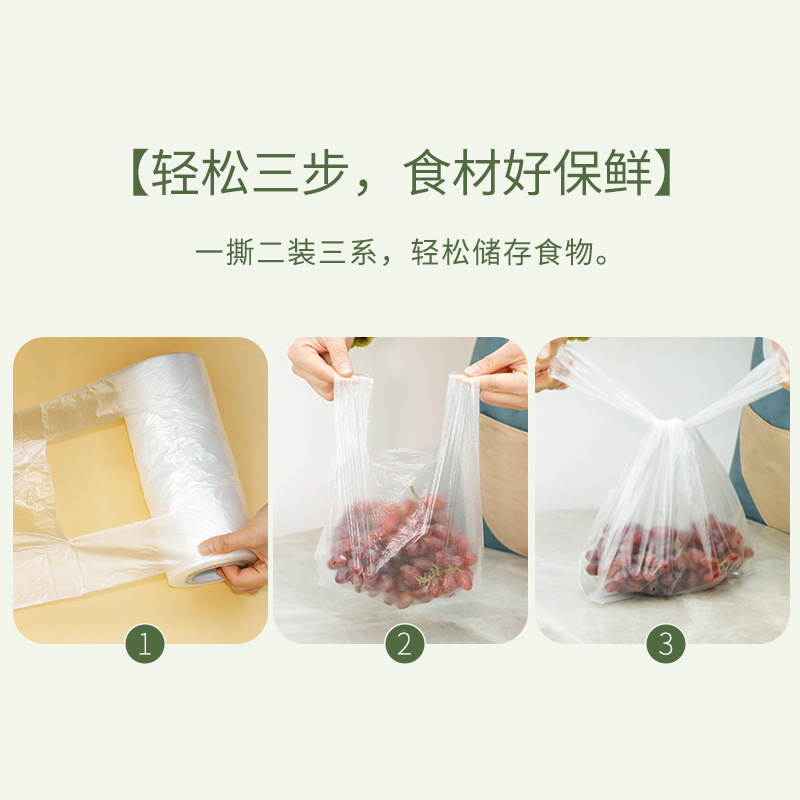 【轻松三步，食材好保鲜】

一撕二装三系，轻松储存食物。

1

2

3