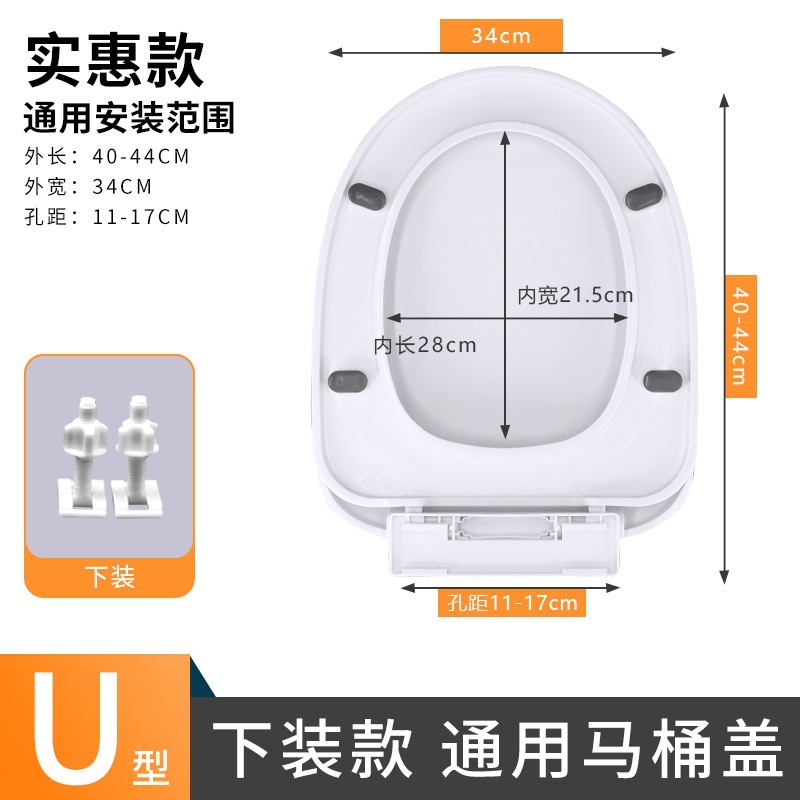 实惠款
通用安装范围
外长：40-44CM
外宽：34CM
孔距：11-17CM

34cm

内宽21.5cm

内长28cm

40-44cm

孔距11-17cm

下装

U型

下装款 通用马桶盖