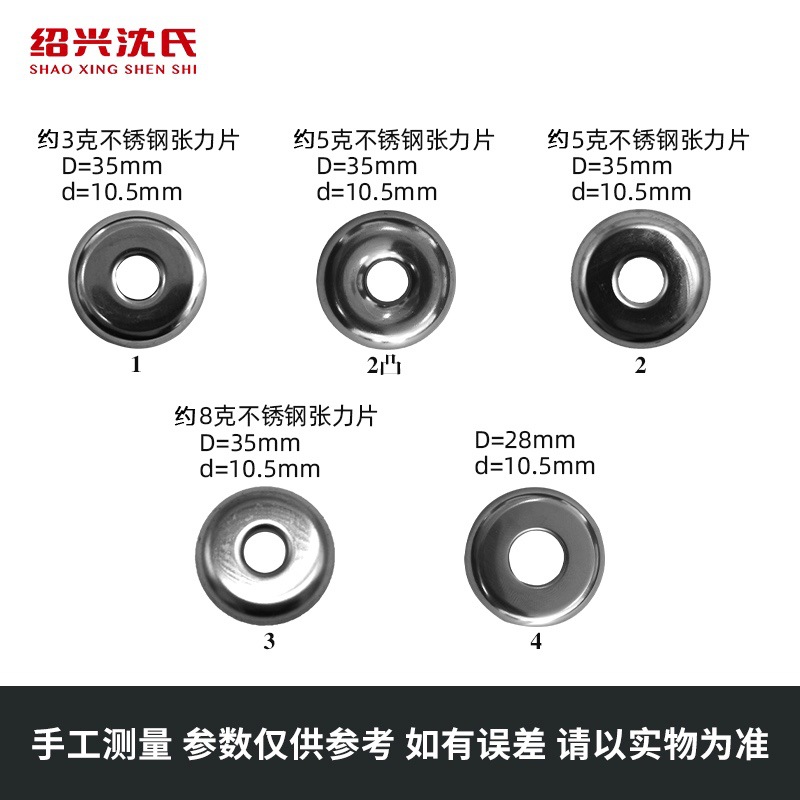 绍兴沈氏
SHAO XING SHEN SHI

约3克不锈钢张力片
D=35mm
d=10.5mm

1

约5克不锈钢张力片
D=35mm
d=10.5mm

2凸

约5克不锈钢张力片
D=35mm
d=10.5mm

2

约8克不锈钢张力片
D=35mm
d=10.5mm

3

D=28mm
d=10.5mm

4

手工测量 参数仅供参考 如有误差 请以实物为准