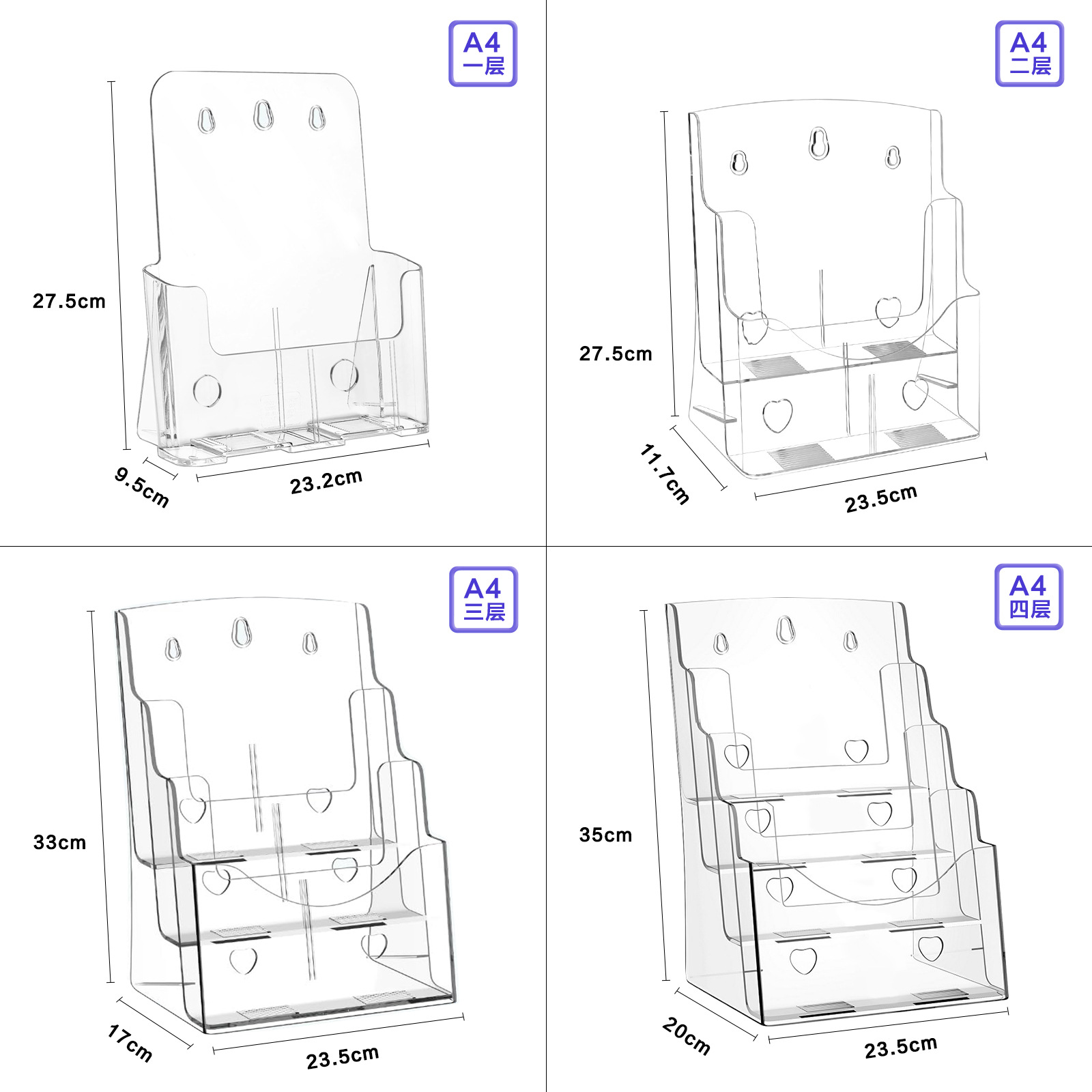 A4
一层

27.5cm
9.5cm
23.2cm

A4
二层

27.5cm
11.7cm
23.5cm

A4
三层

33cm
17cm
23.5cm

A4
四层

35cm
20cm
23.5cm