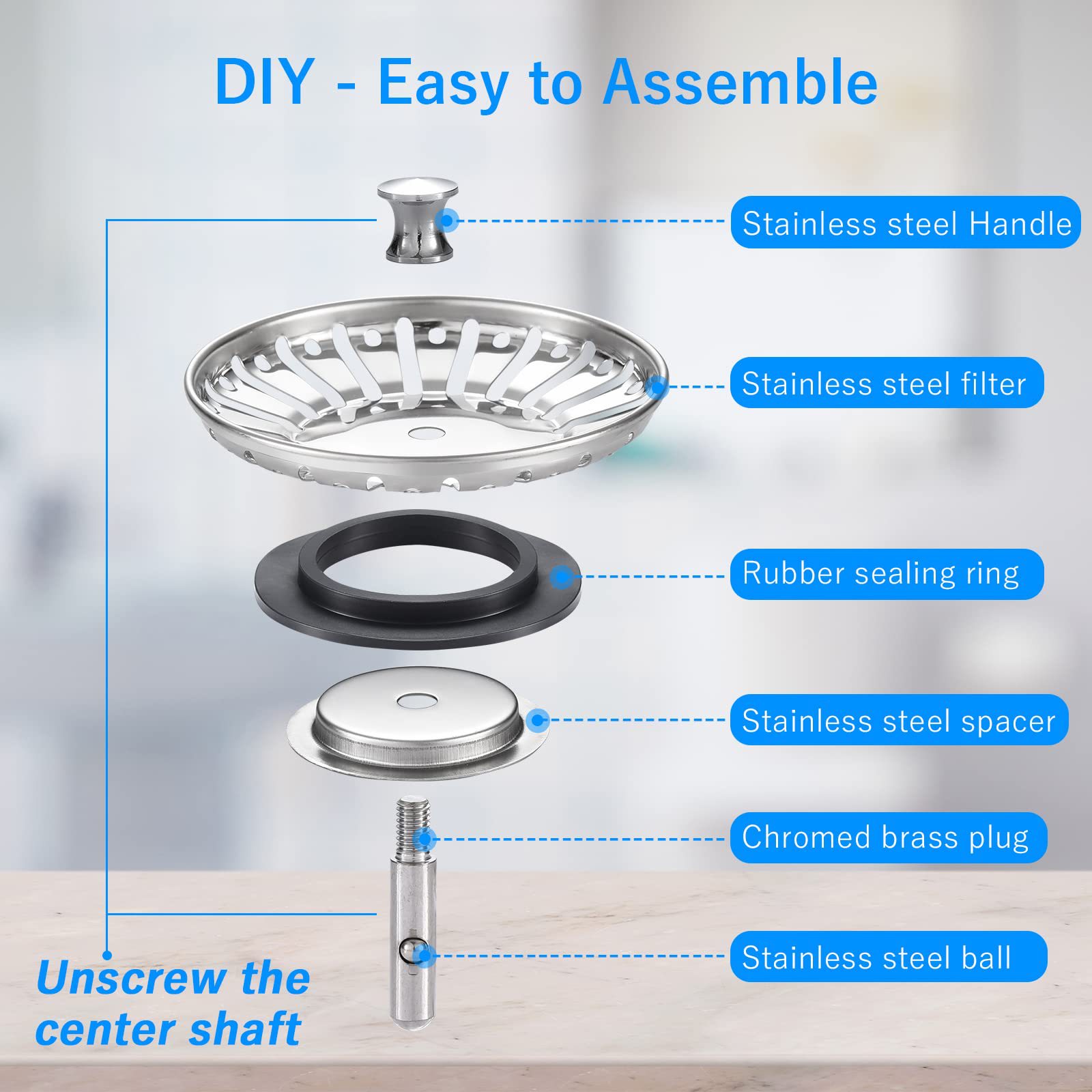 DIY - Easy to Assemble

Stainless steel Handle

Stainless steel filter

Rubber sealing ring

Stainless steel spacer

Chromed brass plug

Stainless steel ball

Unscrew the center shaft